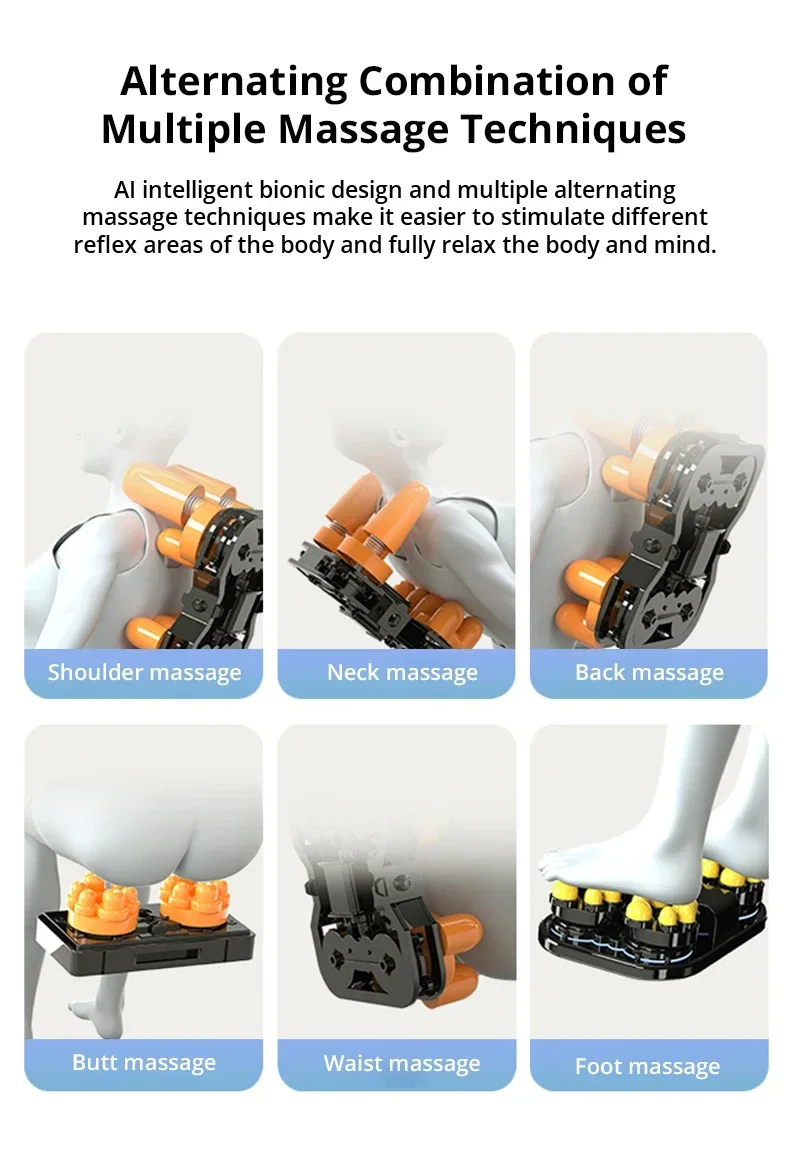 Alternating Combination of Multiple Massage Techniques

AI intelligent bionic design and multiple alternating massage techniques make it easier to stimulate different reflex areas of the body and fully relax the body and mind.

Shoulder massage

Neck massage

Back massage

Butt massage

Waist massage

Foot massage