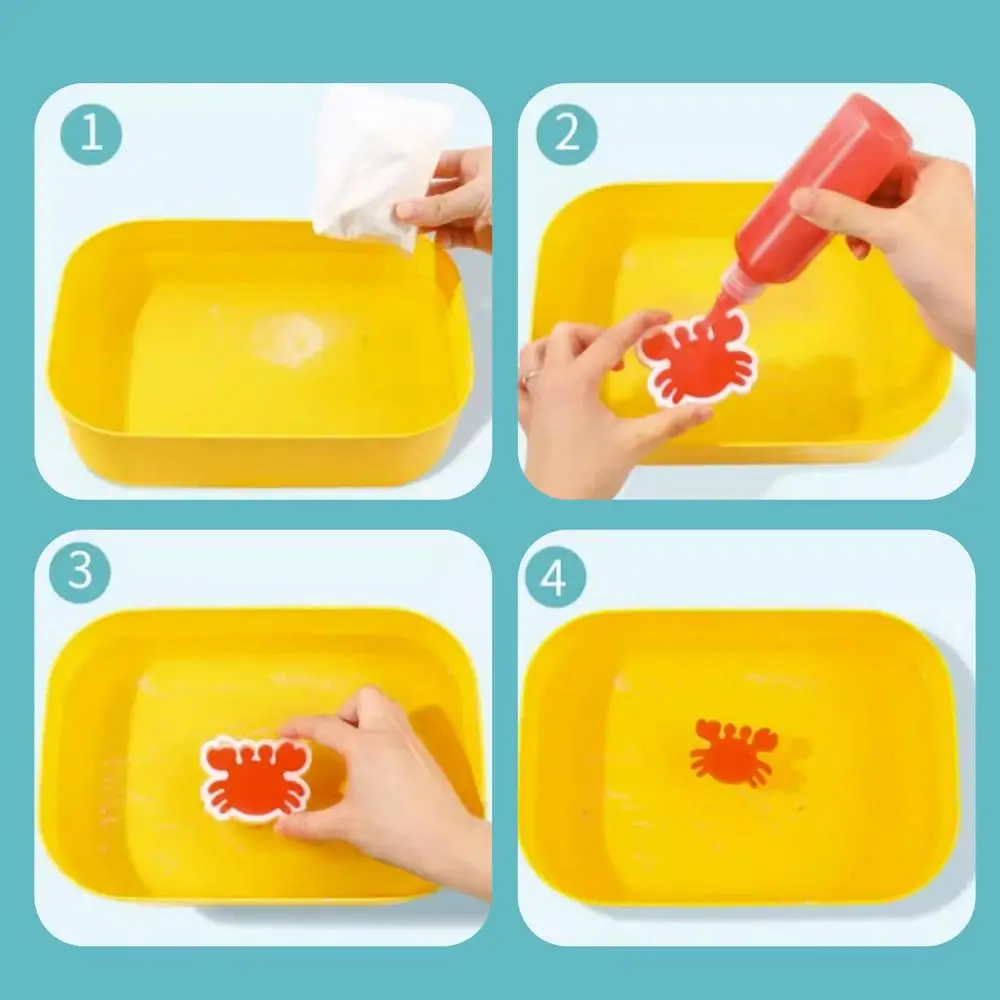 1

2

3

4