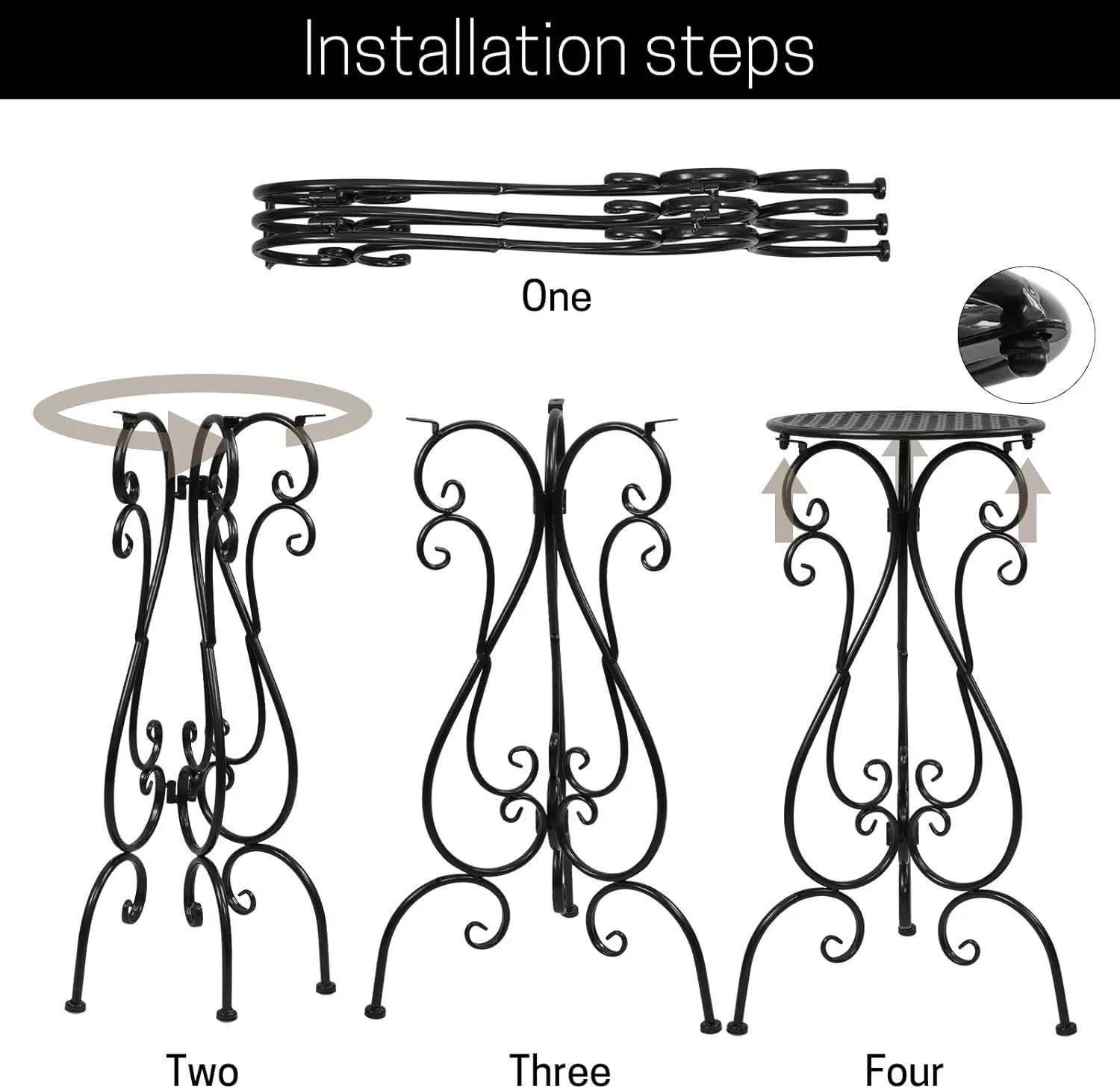 Installation steps

One

Two

Three

Four