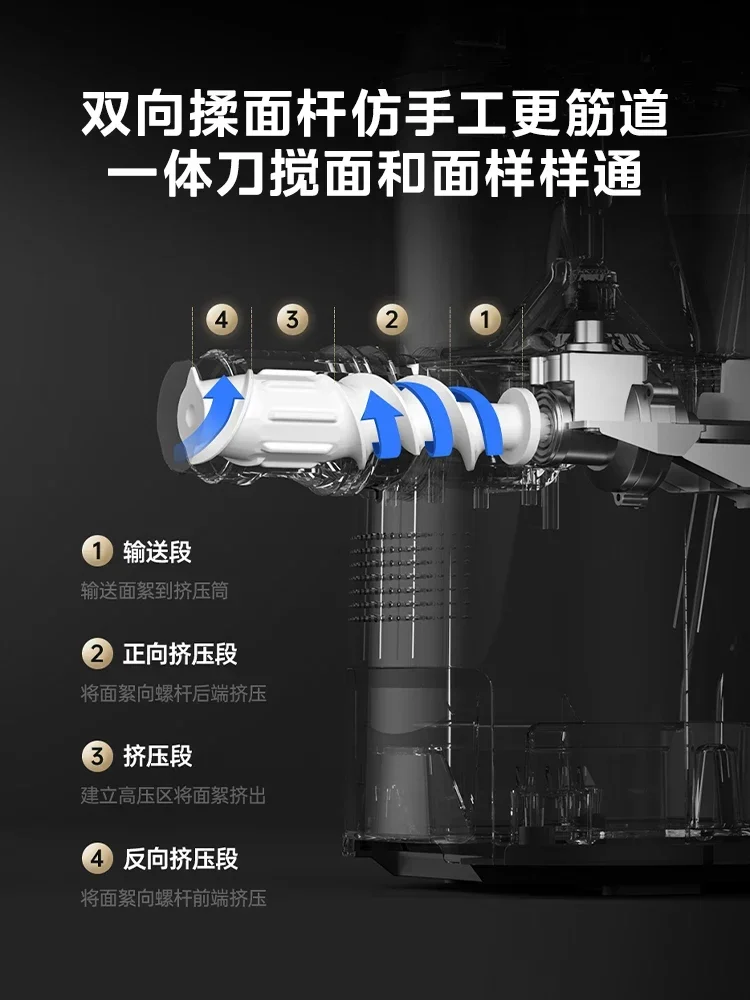 双向揉面杆仿手工更筋道
一体刀搅面和面样样通

4 3 2 1

1 输送段
输送面絮到挤压筒

2 正向挤压段
将面絮向螺杆后端挤压

3 挤压段
建立高压区将面絮挤出

4 反向挤压段
将面絮向螺杆前端挤压