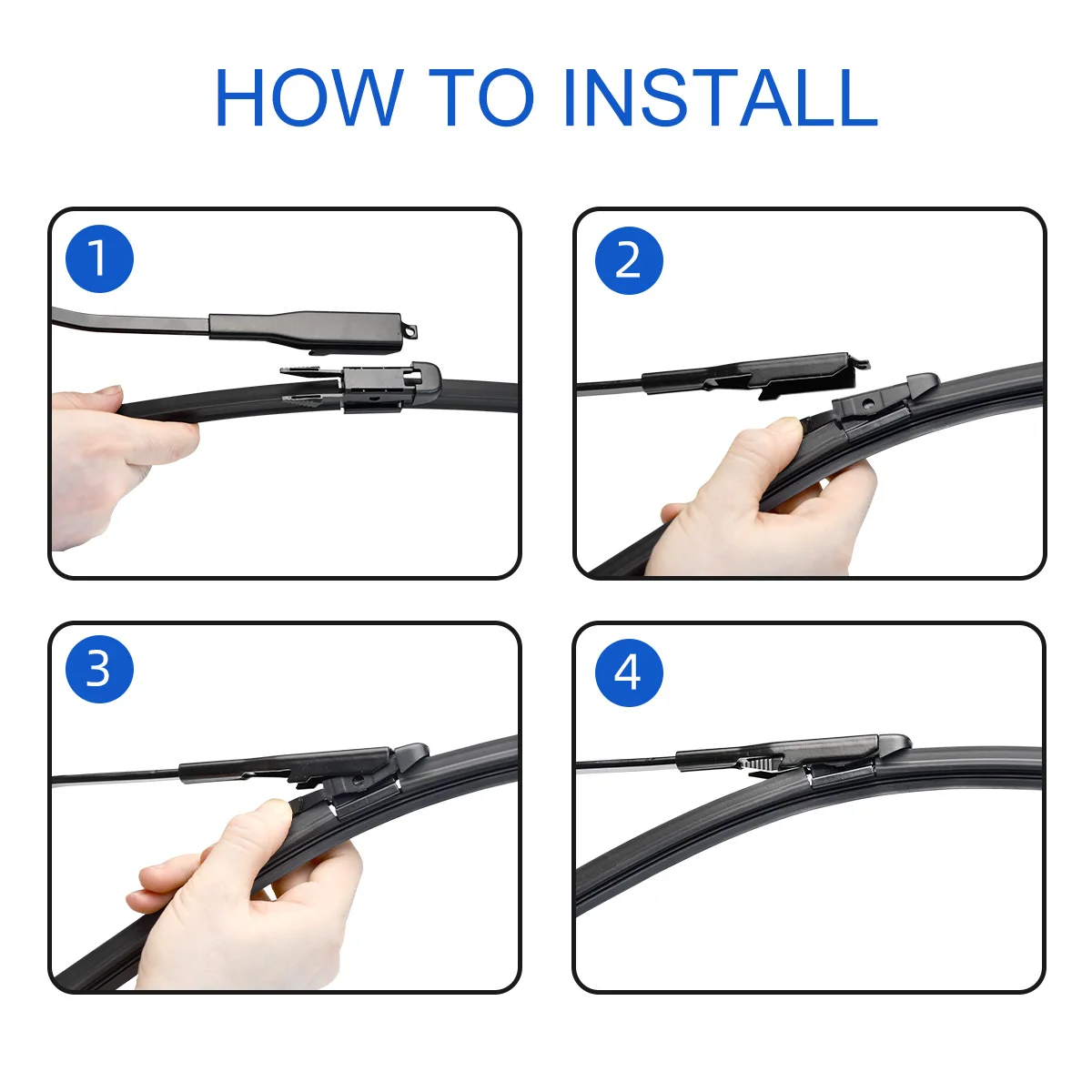 HOW TO INSTALL

1

2

3

4