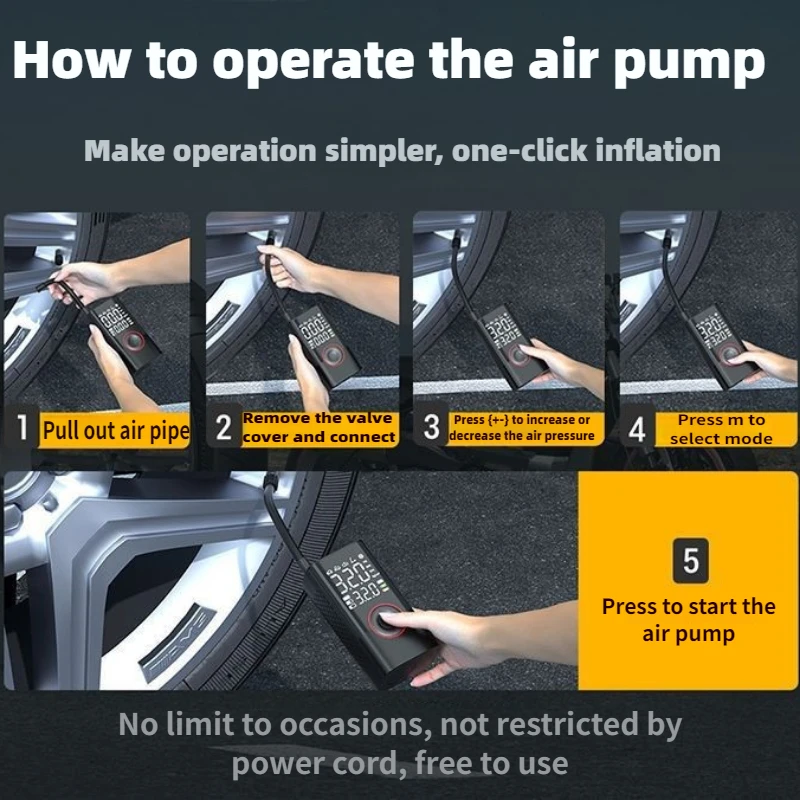 How to operate the air pump

Make operation simpler, one-click inflation

1 Pull out air pipe

2 Remove the valve cover and connect

3 Press {+-} to increase or decrease the air pressure

4 Press m to select mode

5 Press to start the air pump

No limit to occasions, not restricted by power cord, free to use