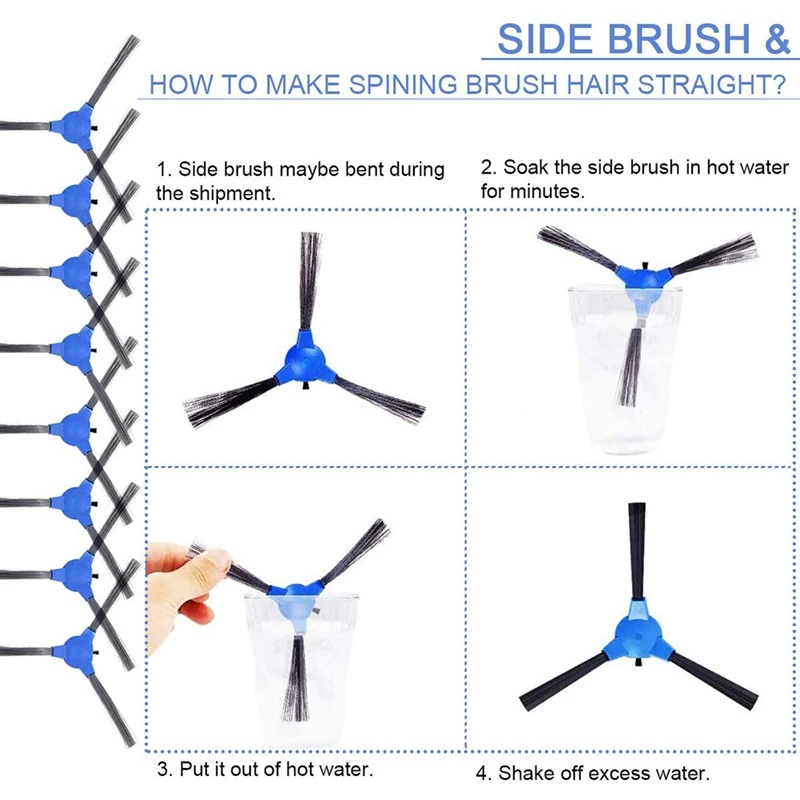 SIDE BRUSH &

HOW TO MAKE SPINING BRUSH HAIR STRAIGHT?

1. Side brush maybe bent during the shipment.

2. Soak the side brush in hot water for minutes.

3. Put it out of hot water.

4. Shake off excess water.