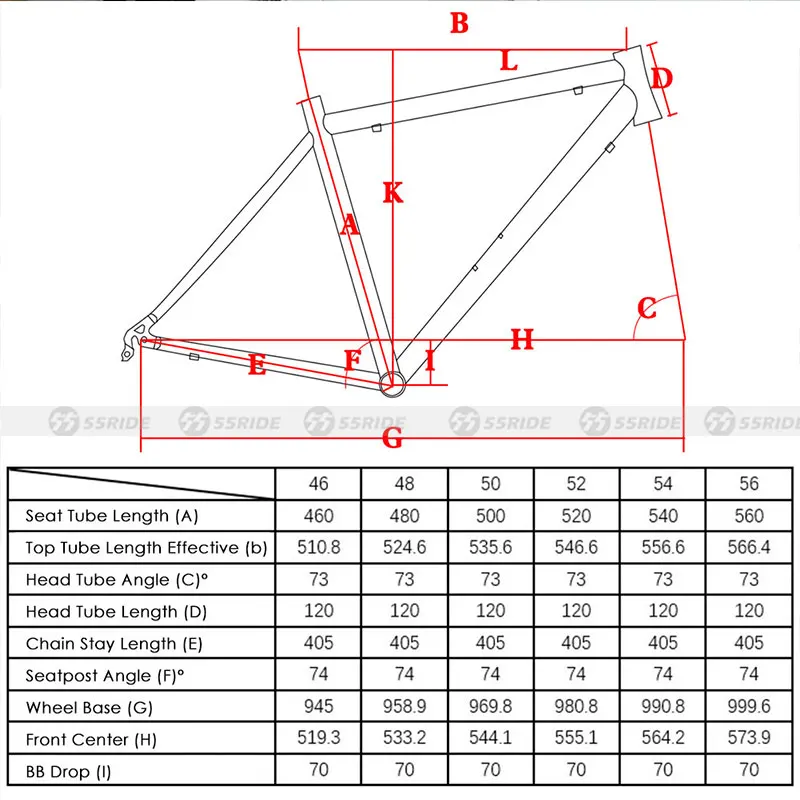 B

L

D

K

A

C

H

E

F

I

55RIDE 55RIDE 55RIDE 55RIDE 55RIDE 55RIDE

G

| | 46 | 48 | 50 | 52 | 54 | 56 |
|---|---|---|---|---|---|---|
| Seat Tube Length (A) | 460 | 480 | 500 | 520 | 540 | 560 |
| Top Tube Length Effective (b) | 510.8 | 524.6 | 535.6 | 546.6 | 556.6 | 566.4 |
| Head Tube Angle (C)° | 73 | 73 | 73 | 73 | 73 | 73 |
| Head Tube Length (D) | 120 | 120 | 120 | 120 | 120 | 120 |
| Chain Stay Length (E) | 405 | 405 | 405 | 405 | 405 | 405 |
| Seatpost Angle (F)° | 74 | 74 | 74 | 74 | 74 | 74 |
| Wheel Base (G) | 945 | 958.9 | 969.8 | 980.8 | 990.8 | 999.6 |
| Front Center (H) | 519.3 | 533.2 | 544.1 | 555.1 | 564.2 | 573.9 |
| BB Drop (I) | 70 | 70 | 70 | 70 | 70 | 70 |