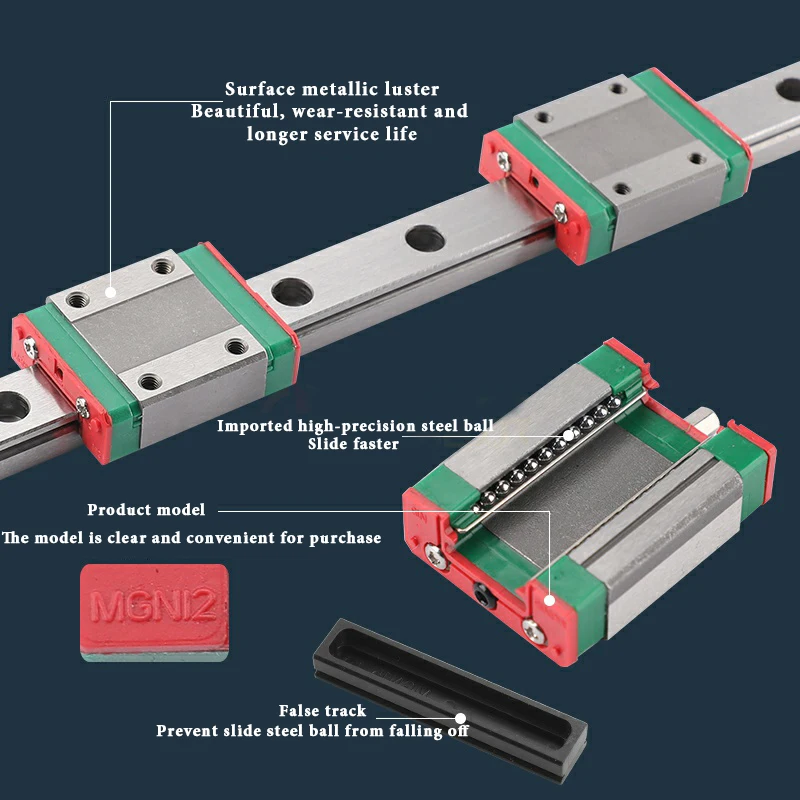 Surface metallic luster
Beautiful, wear-resistant and longer service life

Imported high-precision steel ball
Slide faster

Product model
The model is clear and convenient for purchase

MGN12

False track
Prevent slide steel ball from falling off