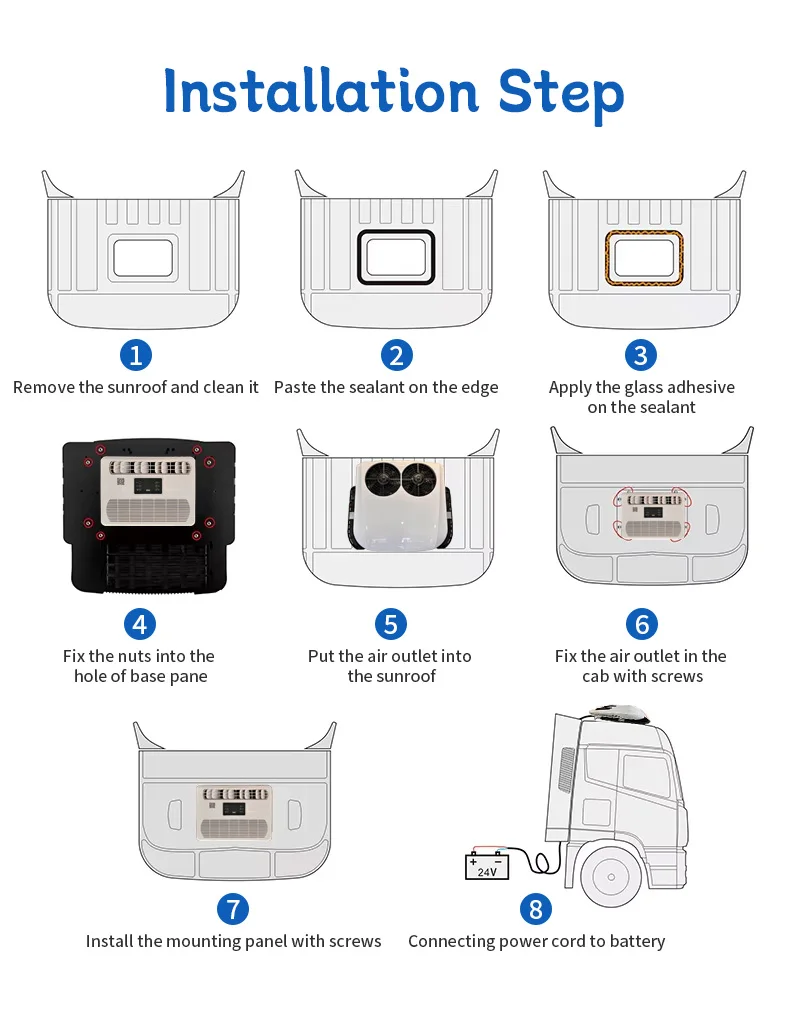 Installation Step

1
Remove the sunroof and clean it

2
Paste the sealant on the edge

3
Apply the glass adhesive on the sealant

4
Fix the nuts into the hole of base pane

5
Put the air outlet into the sunroof

6
Fix the air outlet in the cab with screws

7
Install the mounting panel with screws

+ −
24V

8
Connecting power cord to battery