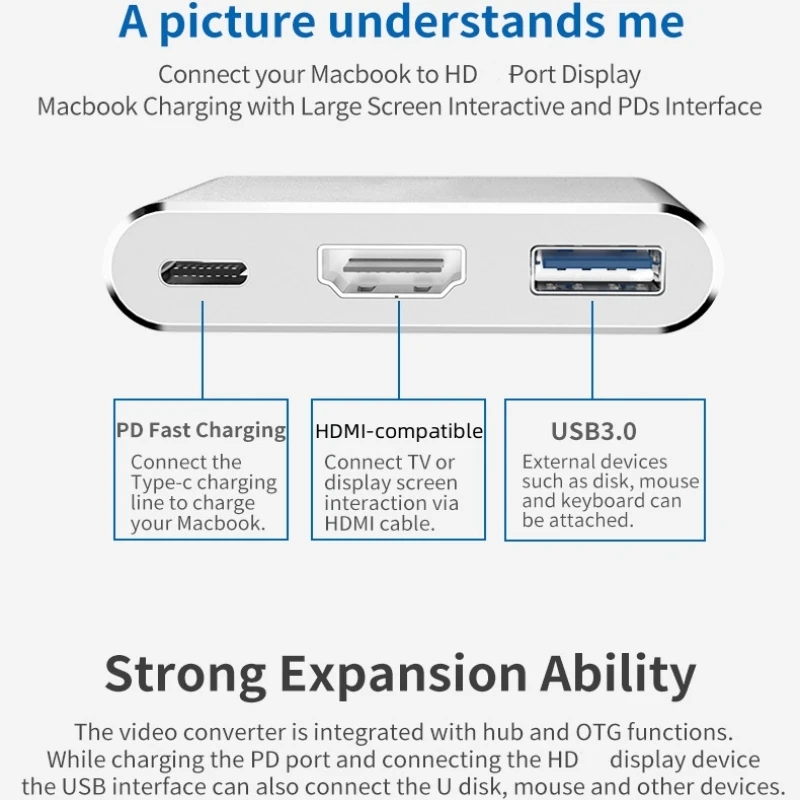 A picture understands me

Connect your Macbook to HD Port Display
Macbook Charging with Large Screen Interactive and PDs Interface

PD Fast Charging
Connect the Type-c charging line to charge your Macbook.

HDMI-compatible
Connect TV or display screen interaction via HDMI cable.

USB3.0
External devices such as disk, mouse and keyboard can be attached.

Strong Expansion Ability

The video converter is integrated with hub and OTG functions.
While charging the PD port and connecting the HD display device
the USB interface can also connect the U disk, mouse and other devices.