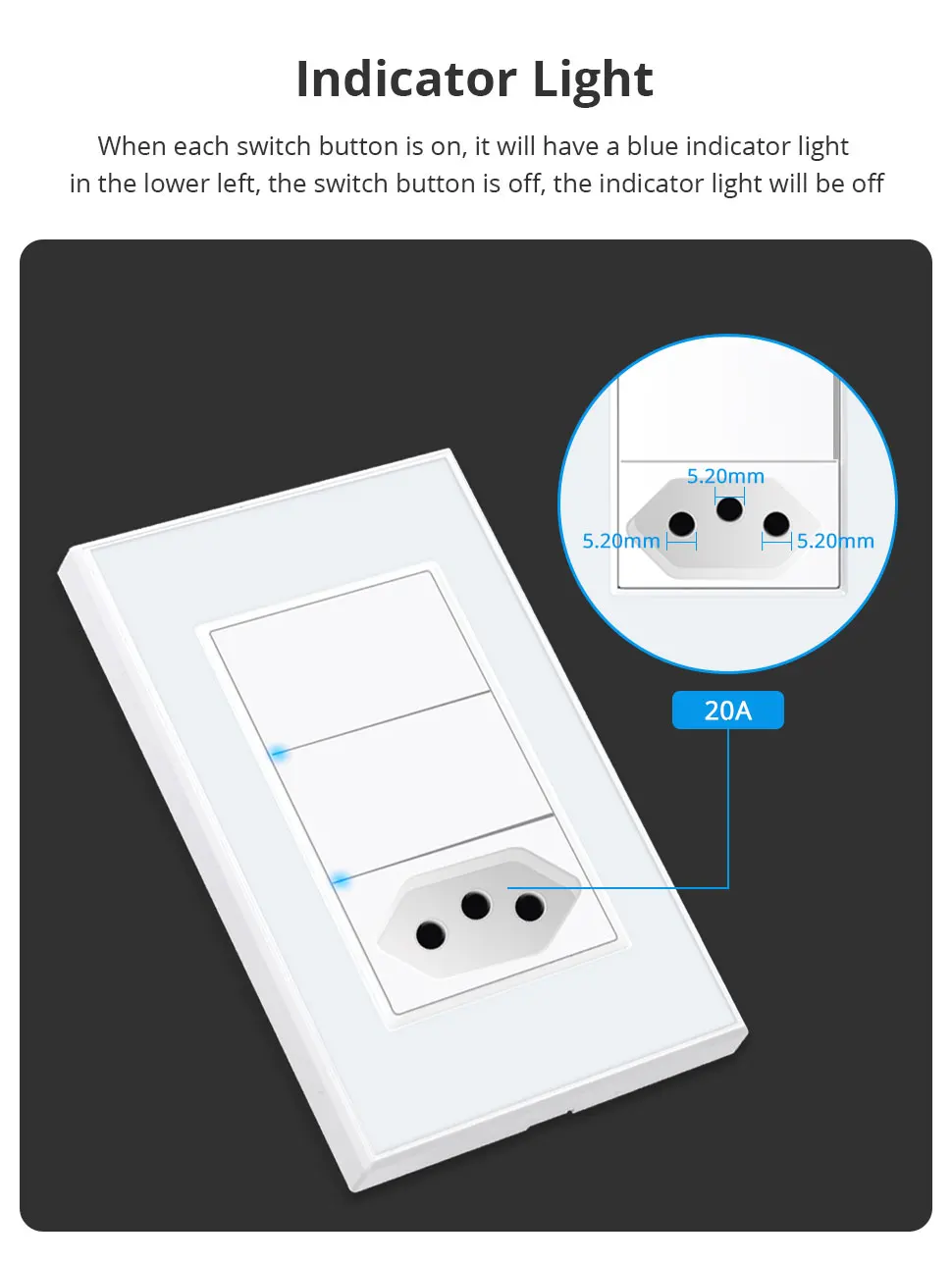 Indicator Light

When each switch button is on, it will have a blue indicator light in the lower left, the switch button is off, the indicator light will be off

5.20mm

5.20mm

5.20mm

20A