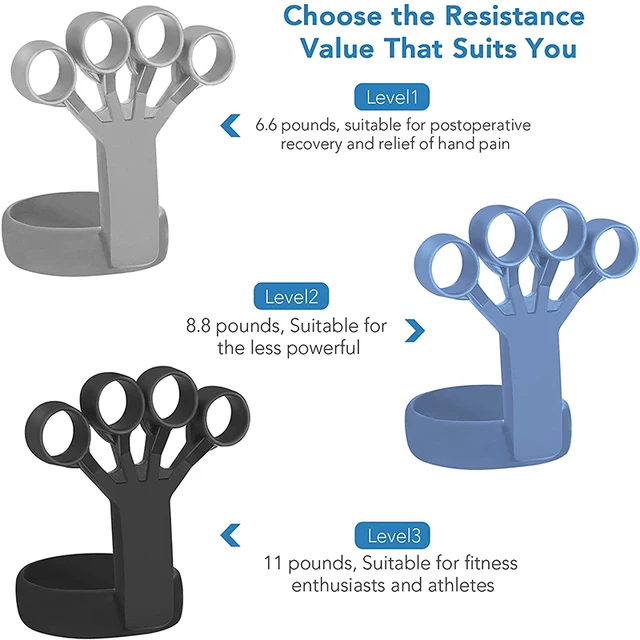 Choose the Resistance Value That Suits You

Level1

6.6 pounds, suitable for postoperative recovery and relief of hand pain

Level2

8.8 pounds, Suitable for the less powerful

Level3

11 pounds, Suitable for fitness enthusiasts and athletes