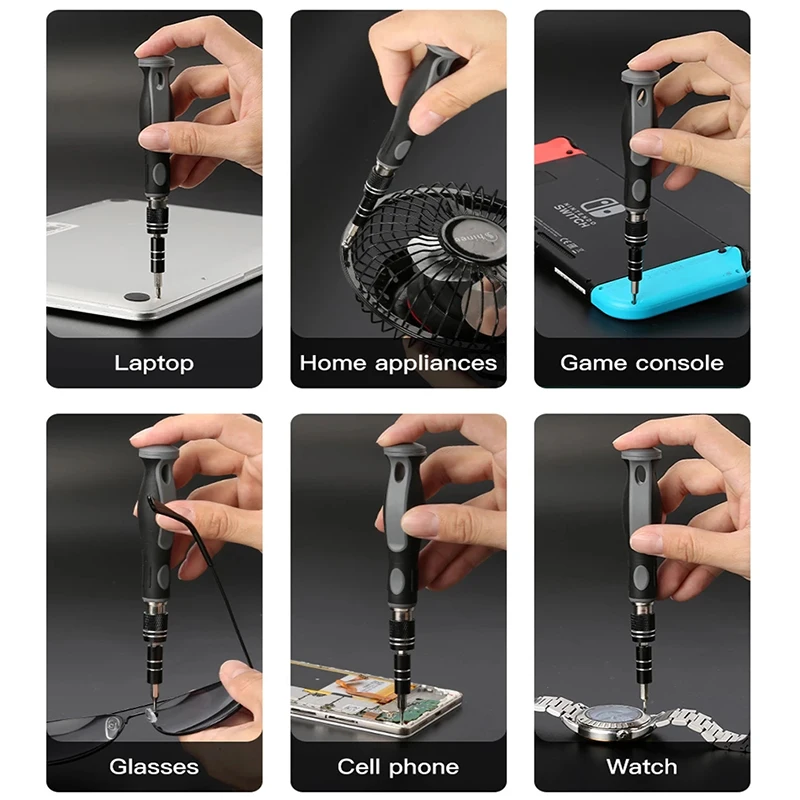 Laptop

Home appliances

NINTENDO SWITCH

Game console

Glasses

Cell phone

Watch