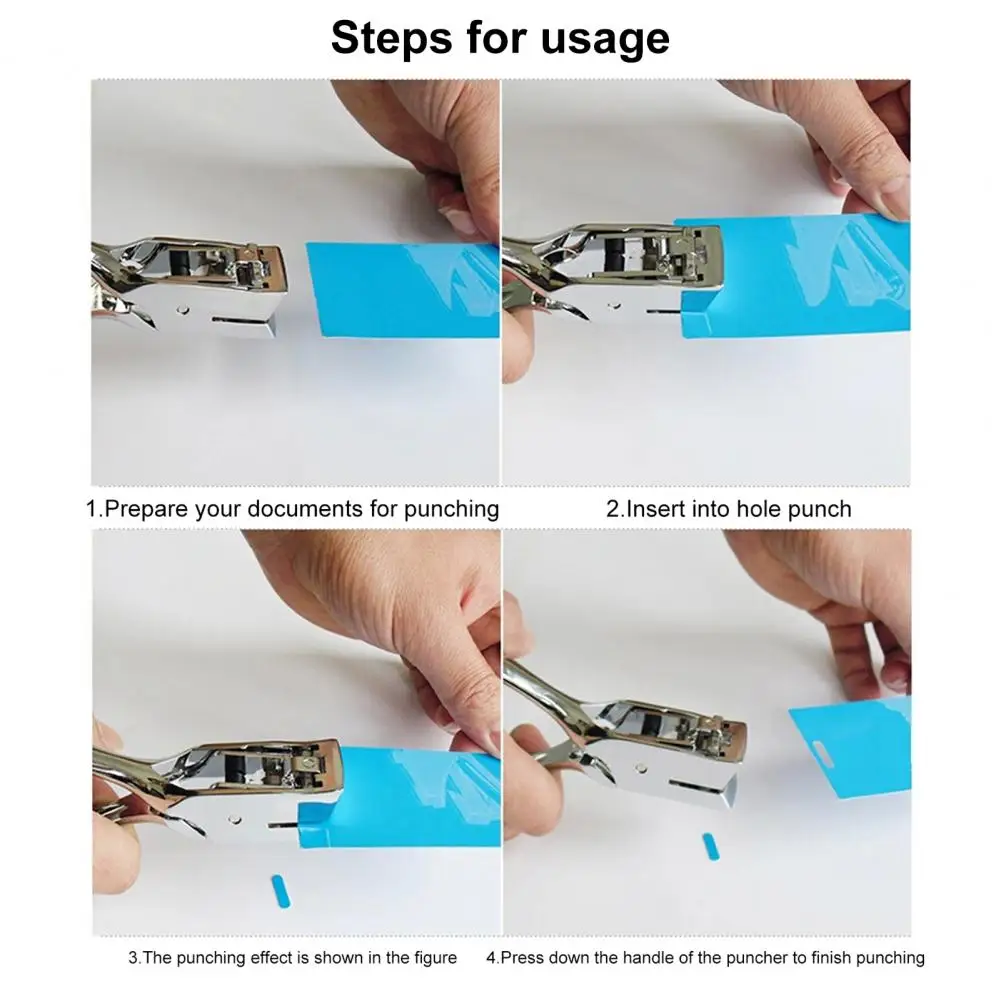 Steps for usage

1.Prepare your documents for punching

2.Insert into hole punch

3.The punching effect is shown in the figure

4.Press down the handle of the puncher to finish punching