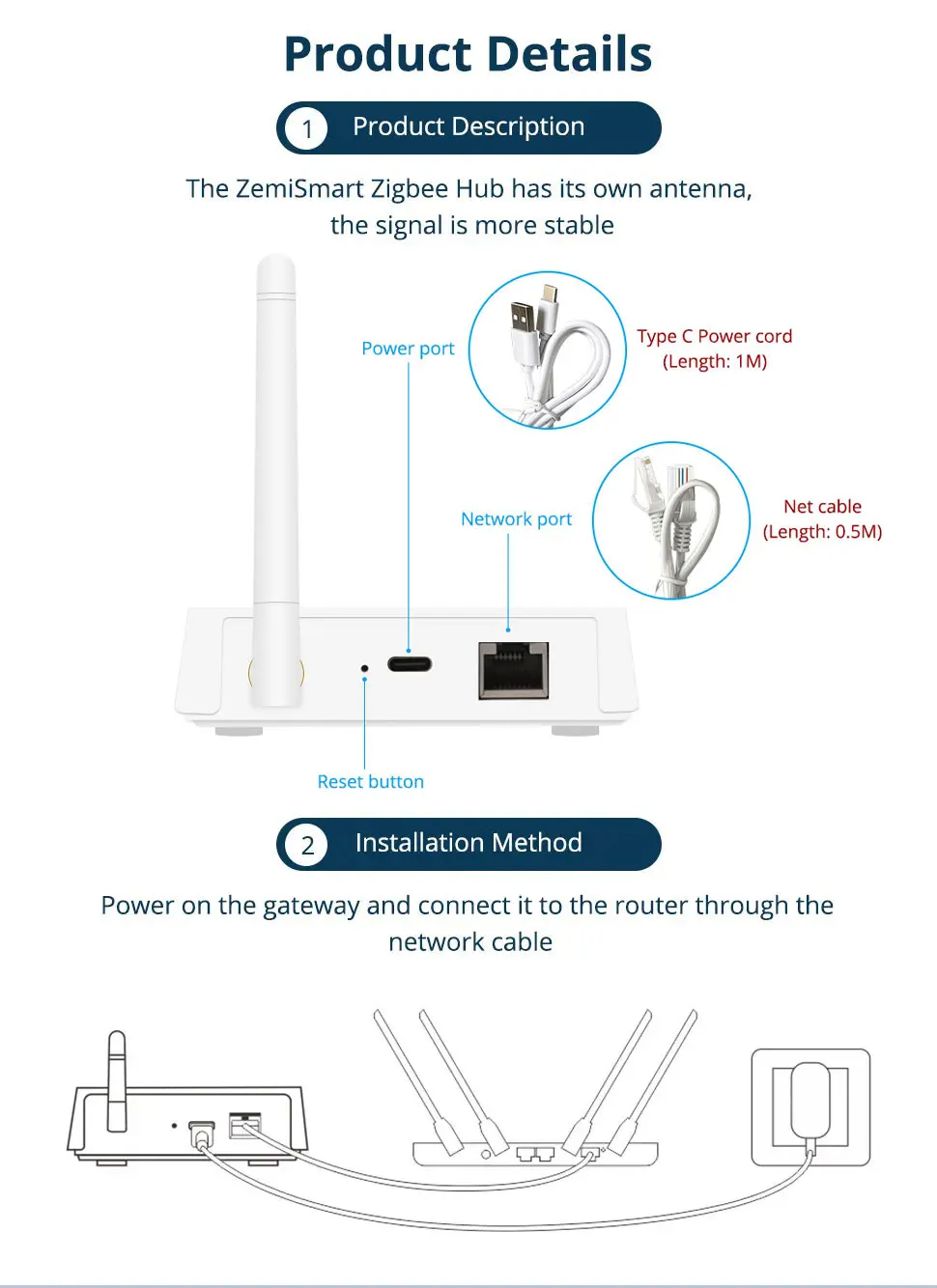 Product Details

1 Product Description

The ZemiSmart Zigbee Hub has its own antenna, the signal is more stable

Power port

Type C Power cord
(Length: 1M)

Network port

Net cable
(Length: 0.5M)

Reset button

2 Installation Method

Power on the gateway and connect it to the router through the network cable