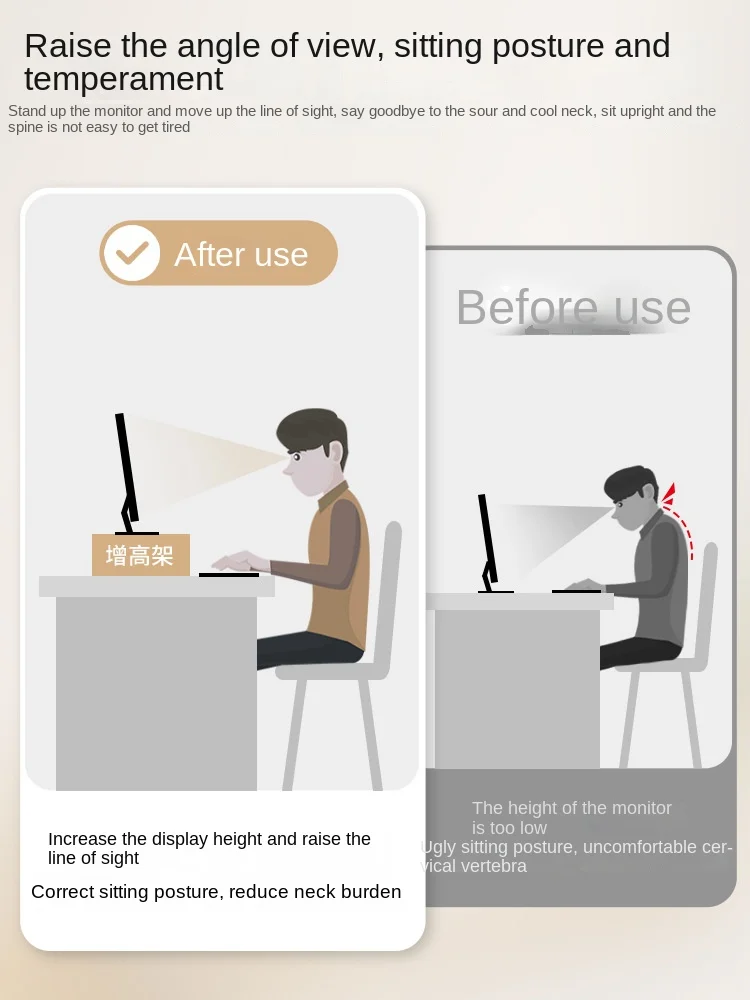 Raise the angle of view, sitting posture and temperament

Stand up the monitor and move up the line of sight, say goodbye to the sour and cool neck, sit upright and the spine is not easy to get tired

After use

增高架

Increase the display height and raise the line of sight

Correct sitting posture, reduce neck burden

Before use

The height of the monitor is too low

Ugly sitting posture, uncomfortable cervical vertebra