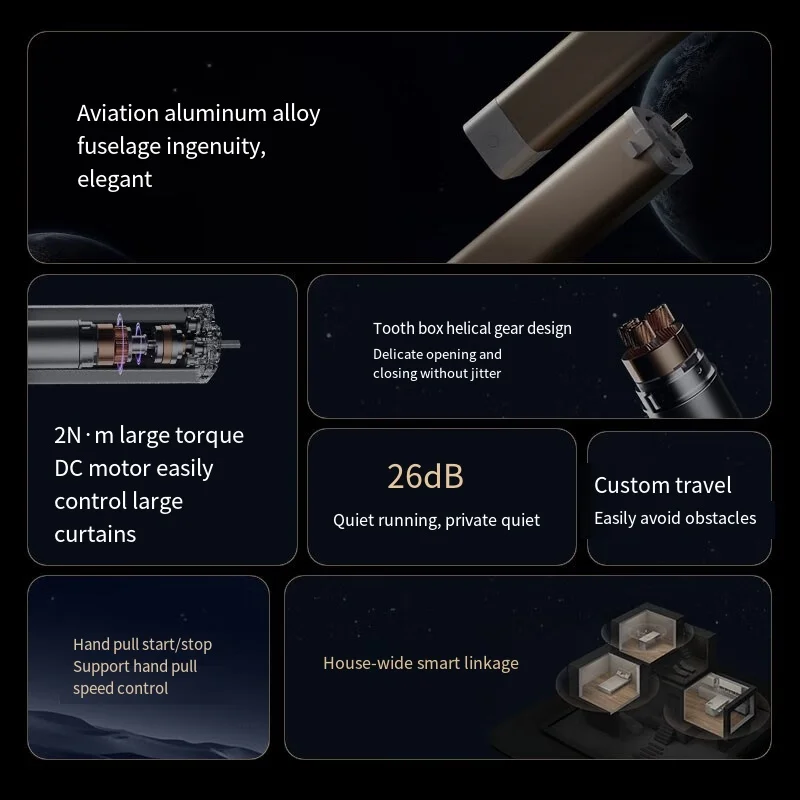 Aviation aluminum alloy fuselage ingenuity, elegant

2N · m large torque DC motor easily control large curtains

Tooth box helical gear design

Delicate opening and closing without jitter

26dB

Quiet running, private quiet

Custom travel

Easily avoid obstacles

Hand pull start/stop
Support hand pull speed control

House-wide smart linkage