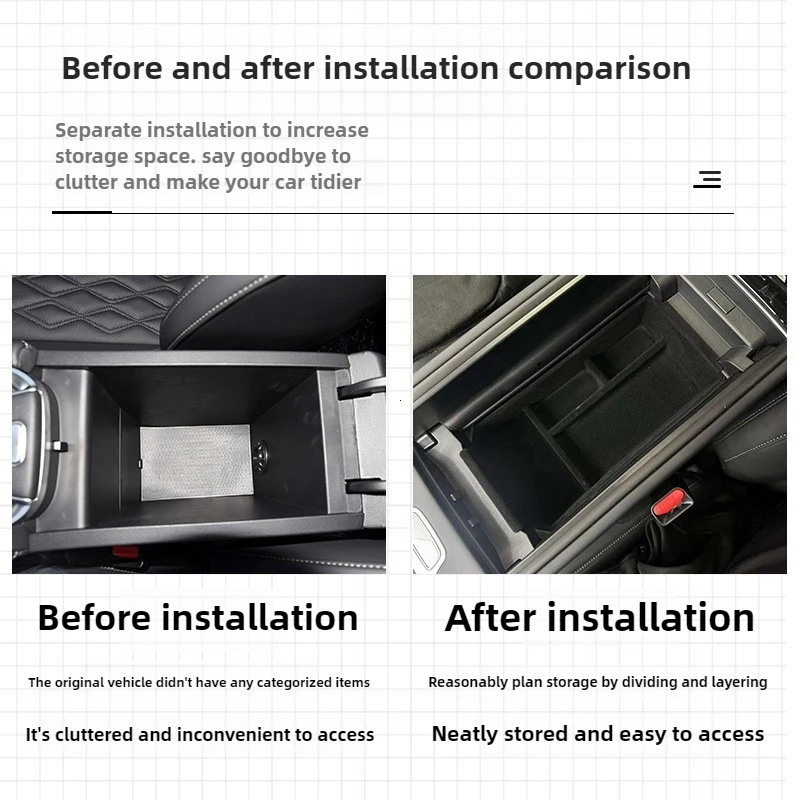 Before and after installation comparison

Separate installation to increase storage space. say goodbye to clutter and make your car tidier

Before installation

The original vehicle didn't have any categorized items

It's cluttered and inconvenient to access

After installation

Reasonably plan storage by dividing and layering

Neatly stored and easy to access