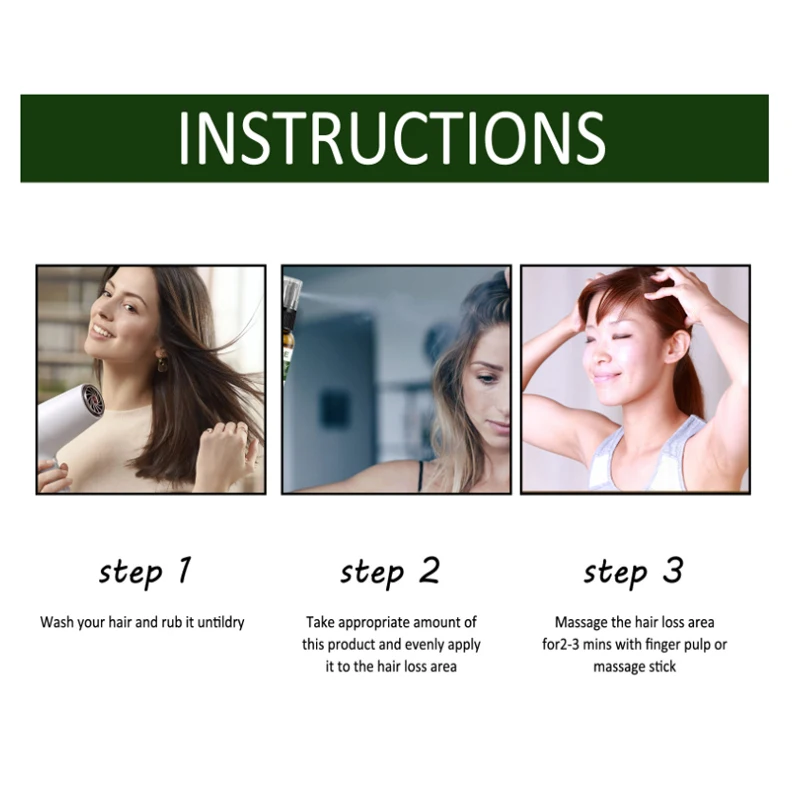 INSTRUCTIONS

step 1

Wash your hair and rub it untildry

step 2

Take appropriate amount of this product and evenly apply it to the hair loss area

step 3

Massage the hair loss area for2-3 mins with finger pulp or massage stick