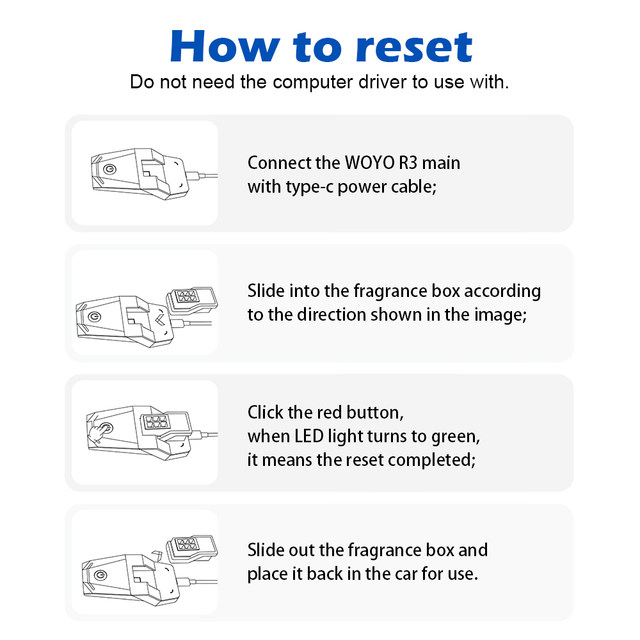 How to reset

Do not need the computer driver to use with.

Connect the WOYO R3 main with type-c power cable;

Slide into the fragrance box according to the direction shown in the image;

Click the red button, when LED light turns to green, it means the reset completed;

Slide out the fragrance box and place it back in the car for use.