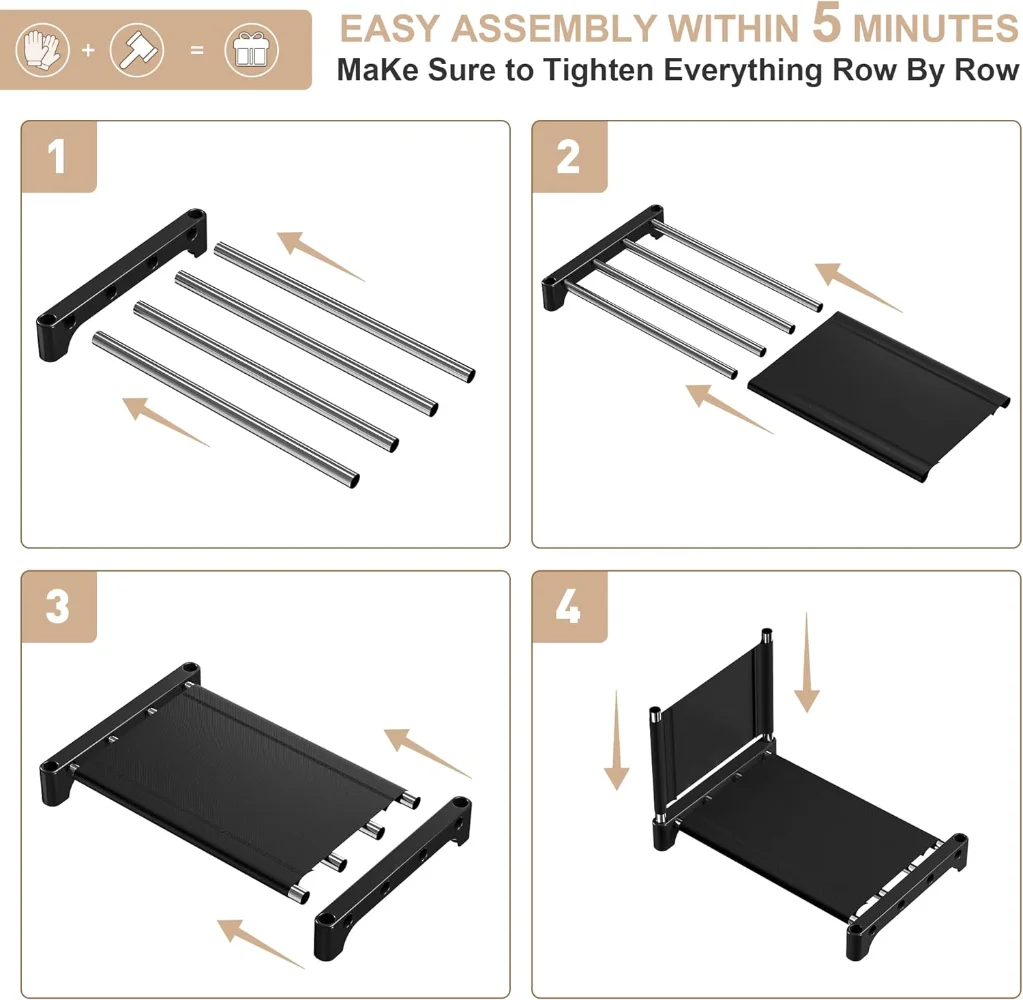 + =

EASY ASSEMBLY WITHIN 5 MINUTES
MaKe Sure to Tighten Everything Row By Row

1

2

3

4