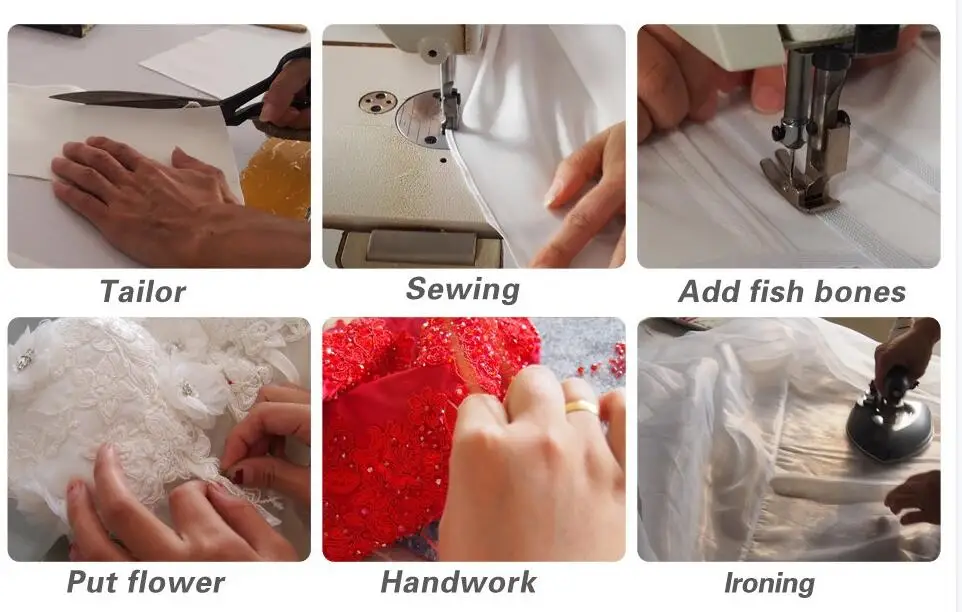 Tailor

Sewing

Add fish bones

Put flower

Handwork

Ironing