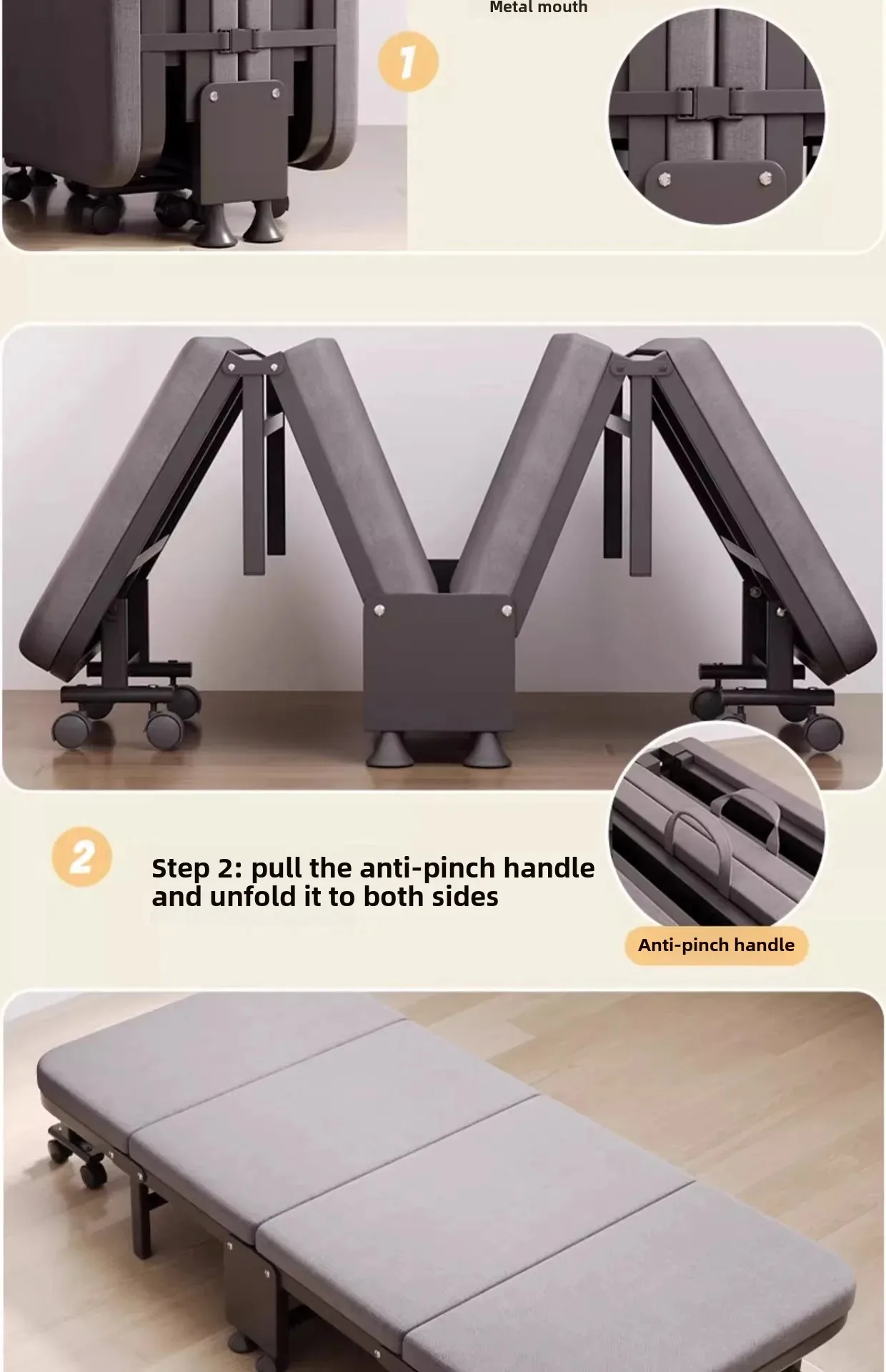 Metal mouth

1

2

Step 2: pull the anti-pinch handle and unfold it to both sides

Anti-pinch handle