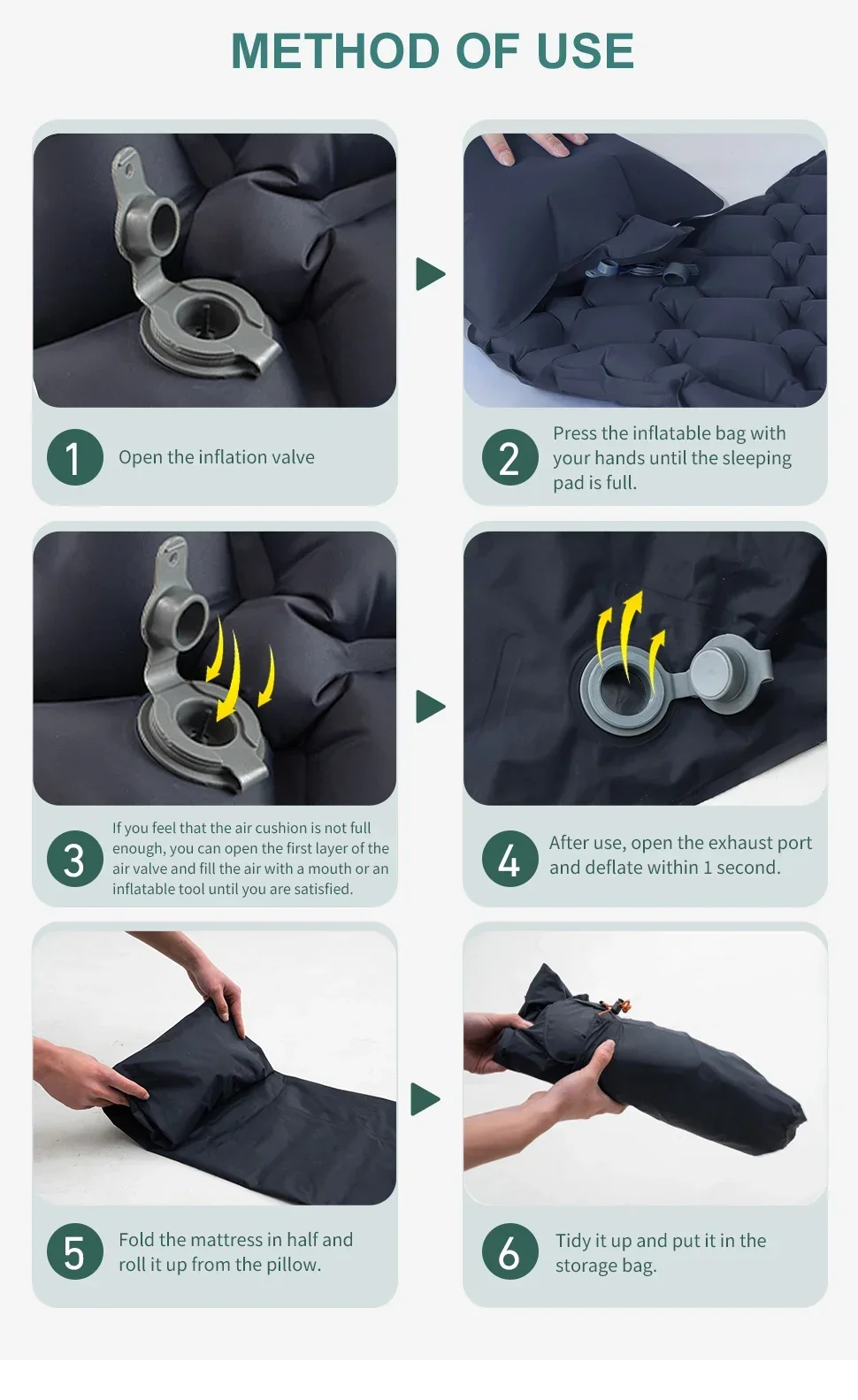 METHOD OF USE

1 Open the inflation valve

2 Press the inflatable bag with your hands until the sleeping pad is full.

3 If you feel that the air cushion is not full enough, you can open the first layer of the air valve and fill the air with a mouth or an inflatable tool until you are satisfied.

4 After use, open the exhaust port and deflate within 1 second.

5 Fold the mattress in half and roll it up from the pillow.

6 Tidy it up and put it in the storage bag.