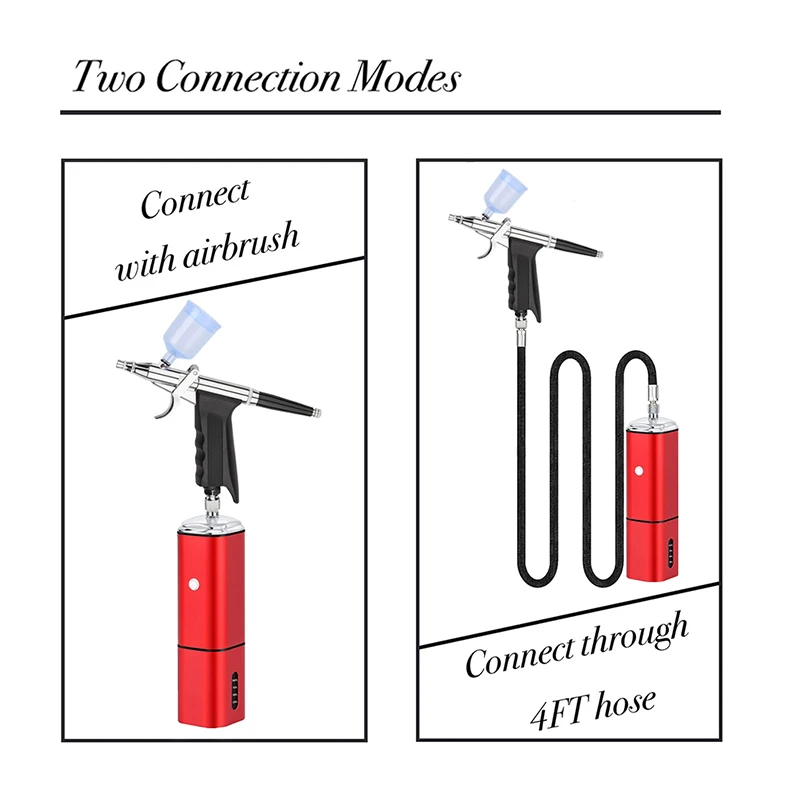 Two Connection Modes

Connect with airbrush

Connect through 4FT hose