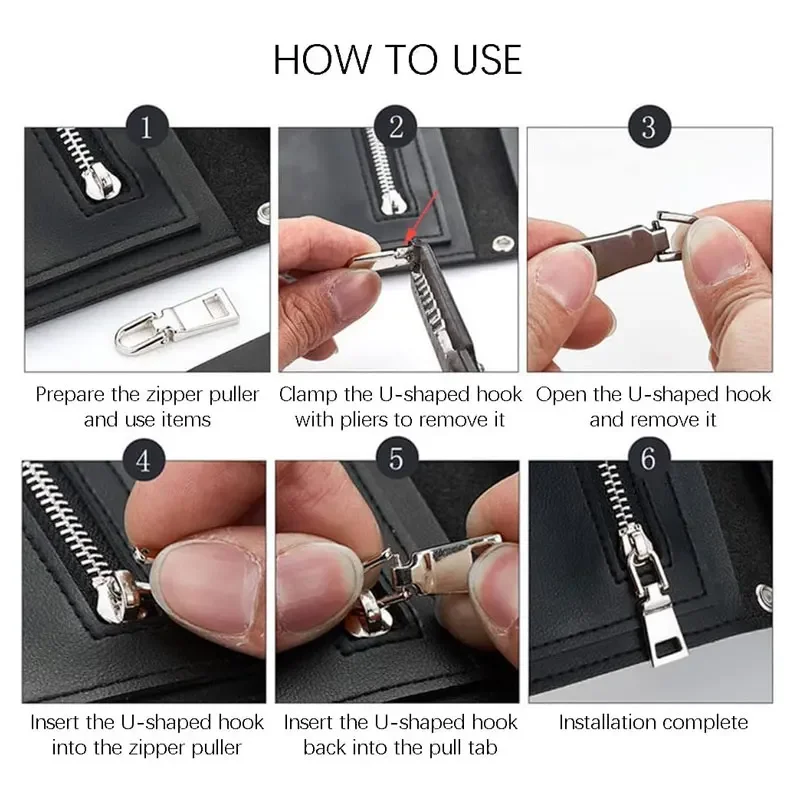 HOW TO USE

1

Prepare the zipper puller and use items

2

Clamp the U-shaped hook with pliers to remove it

3

Open the U-shaped hook and remove it

4

Insert the U-shaped hook into the zipper puller

5

Insert the U-shaped hook back into the pull tab

6

Installation complete