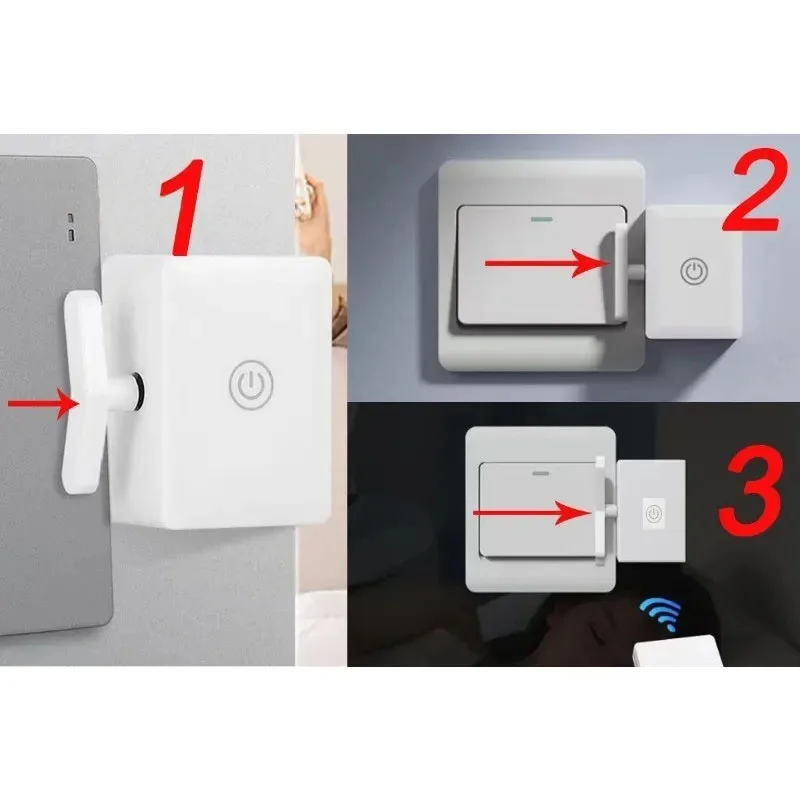 1

2

3