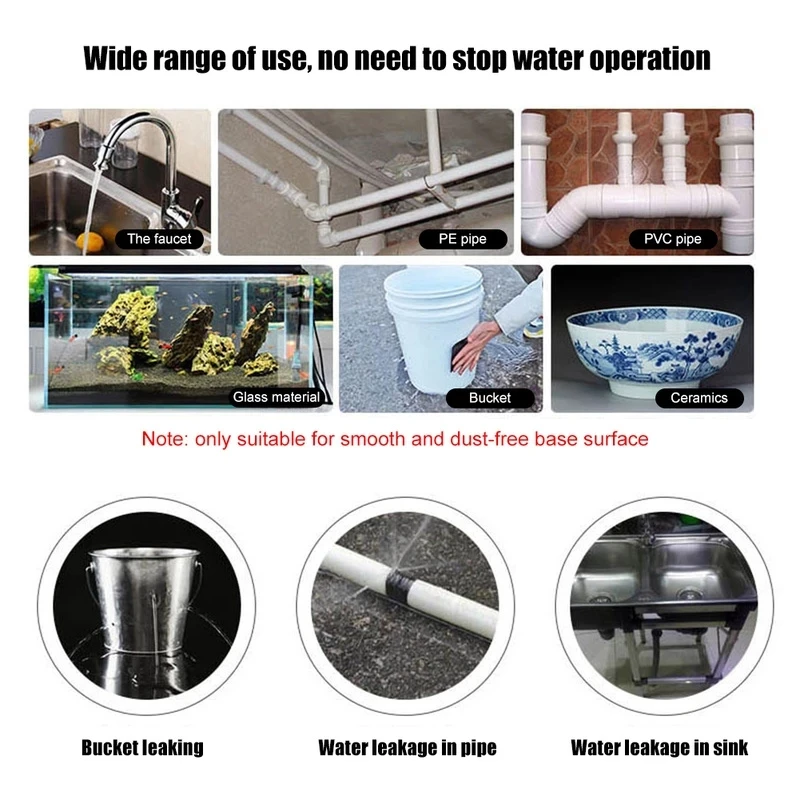 Wide range of use, no need to stop water operation

The faucet

PE pipe

PVC pipe

Glass material

Bucket

Ceramics

Note: only suitable for smooth and dust-free base surface

Bucket leaking

Water leakage in pipe

Water leakage in sink