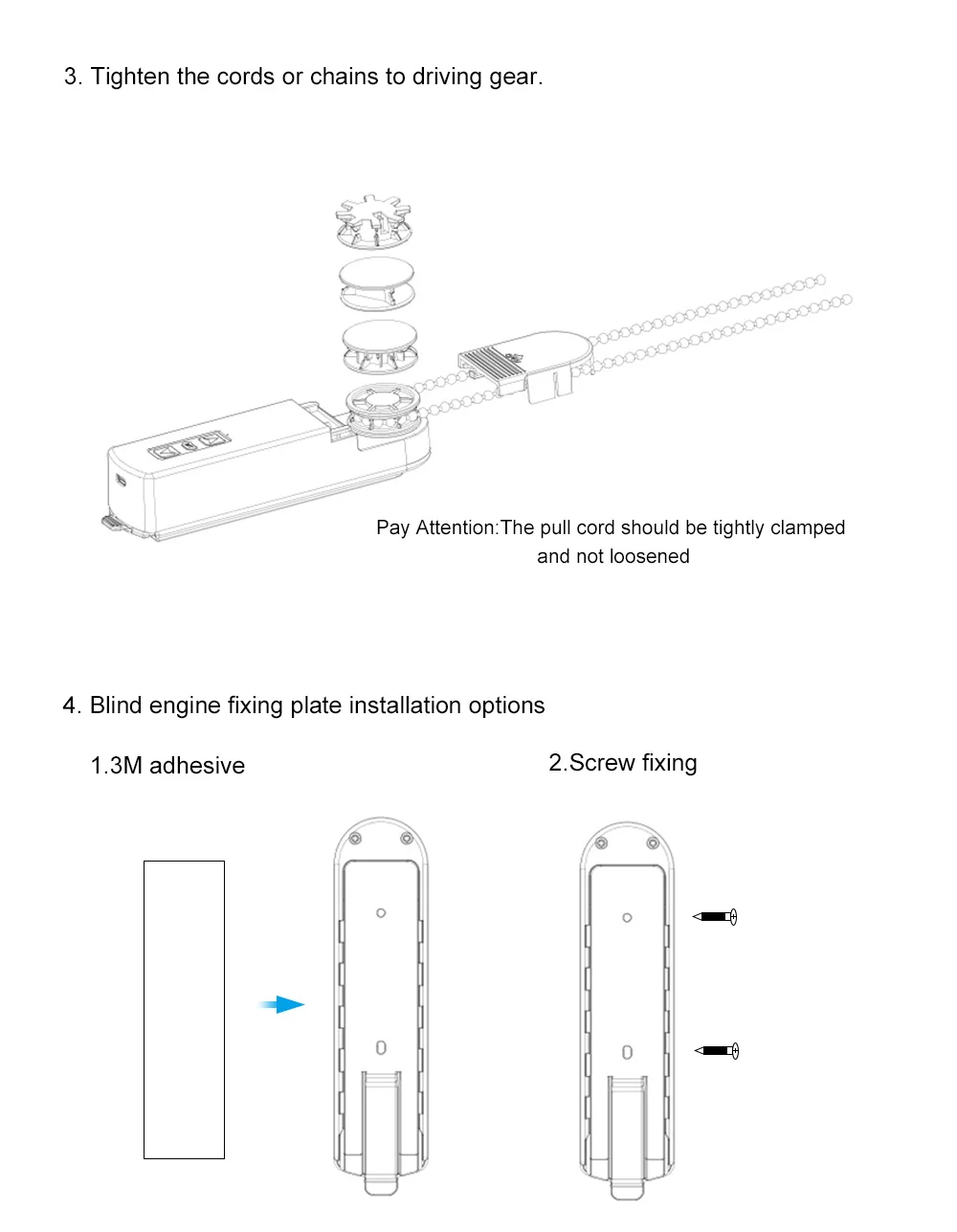 3. Tighten the cords or chains to driving gear.

Pay Attention:The pull cord should be tightly clamped and not loosened

4. Blind engine fixing plate installation options

1.3M adhesive

2.Screw fixing