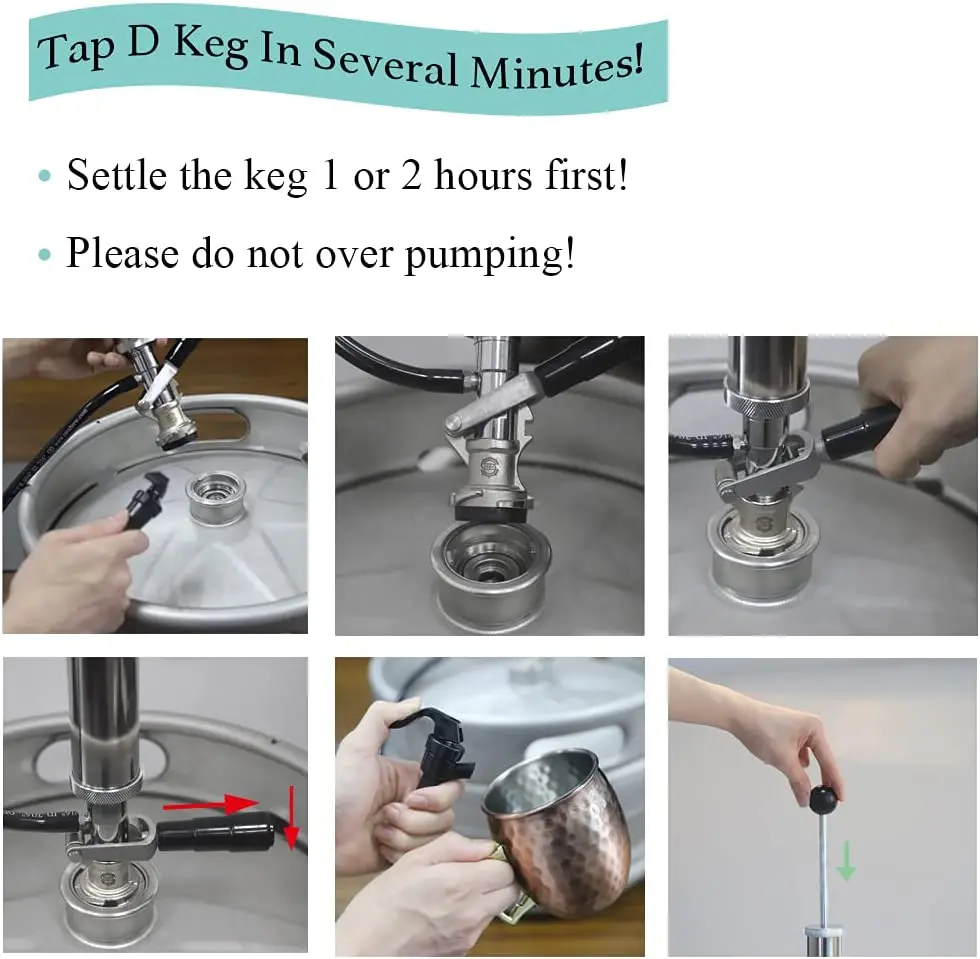 Tap D Keg In Several Minutes!

• Settle the keg 1 or 2 hours first!

• Please do not over pumping!