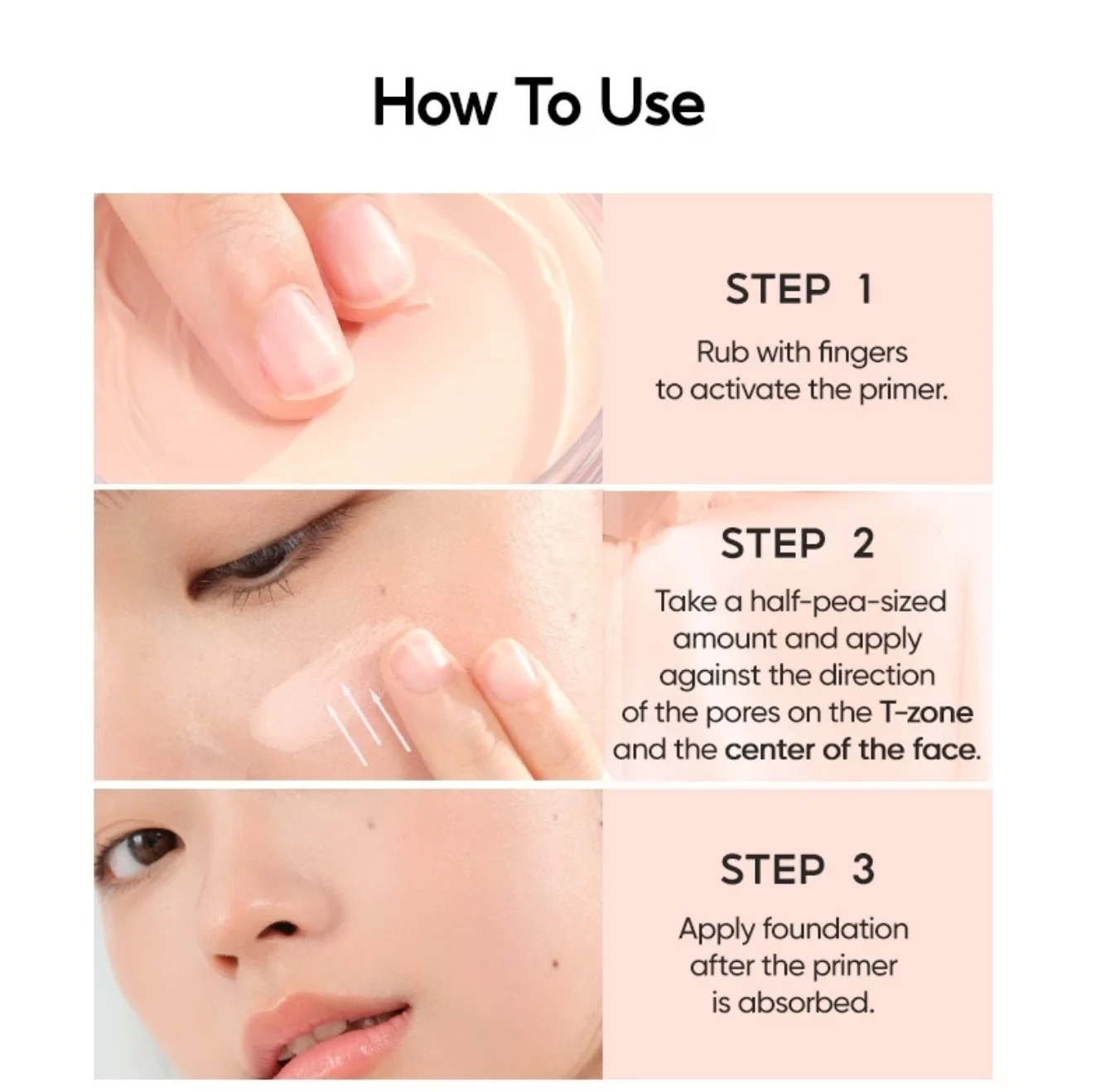 How To Use

STEP 1

Rub with fingers to activate the primer.

STEP 2

Take a half-pea-sized amount and apply against the direction of the pores on the T-zone and the center of the face.

STEP 3

Apply foundation after the primer is absorbed.