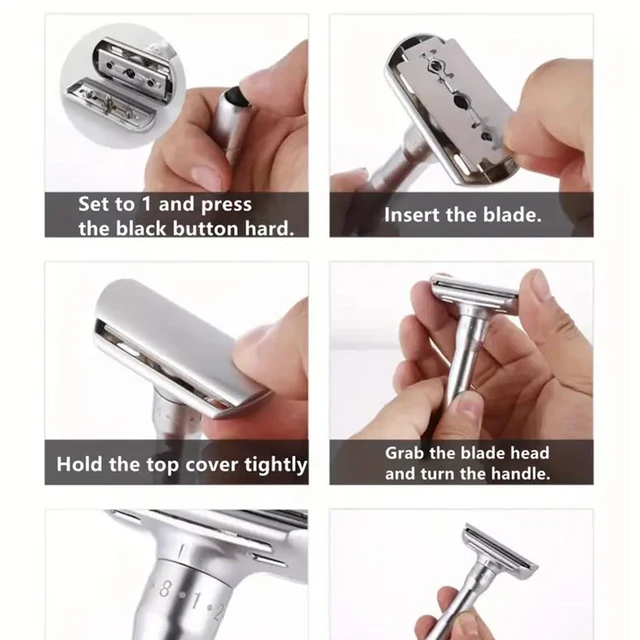 Set to 1 and press the black button hard.

Insert the blade.

Hold the top cover tightly

Grab the blade head and turn the handle.

8 1 2