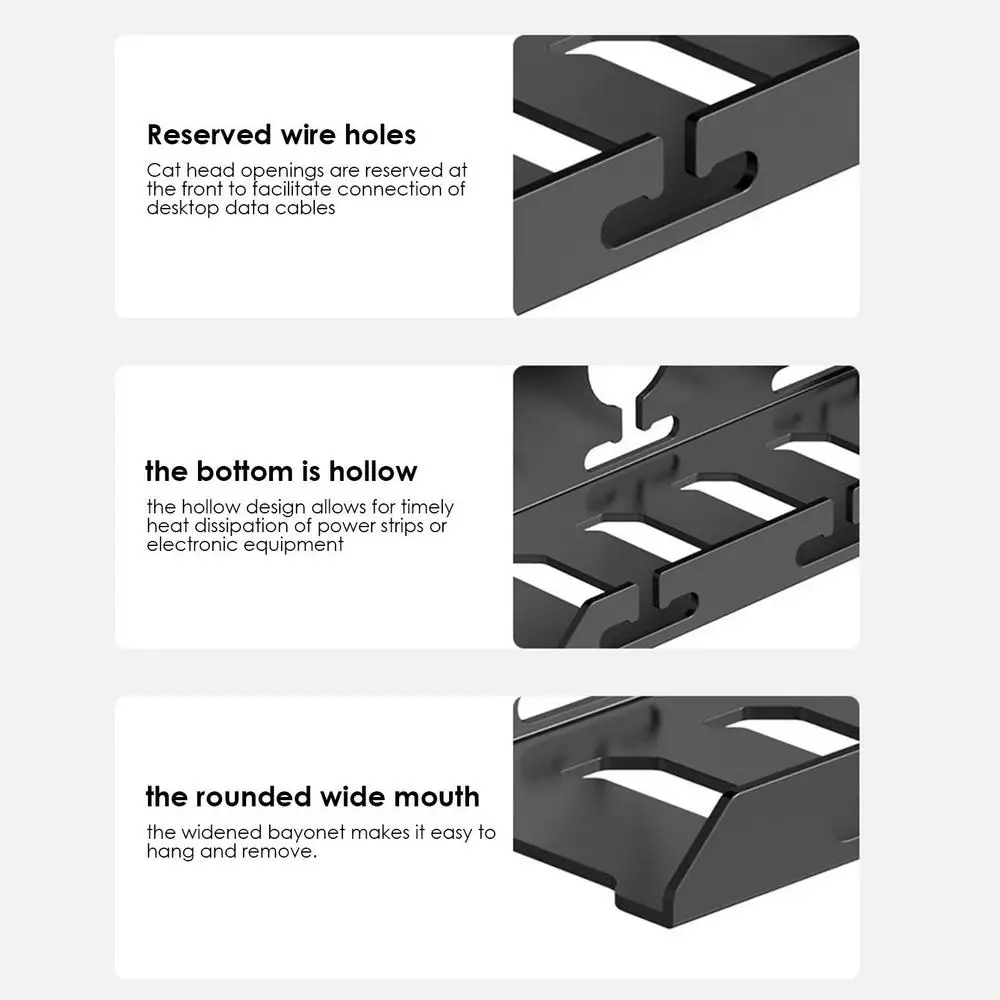 Reserved wire holes

Cat head openings are reserved at the front to facilitate connection of desktop data cables

the bottom is hollow

the hollow design allows for timely heat dissipation of power strips or electronic equipment

the rounded wide mouth

the widened bayonet makes it easy to hang and remove.