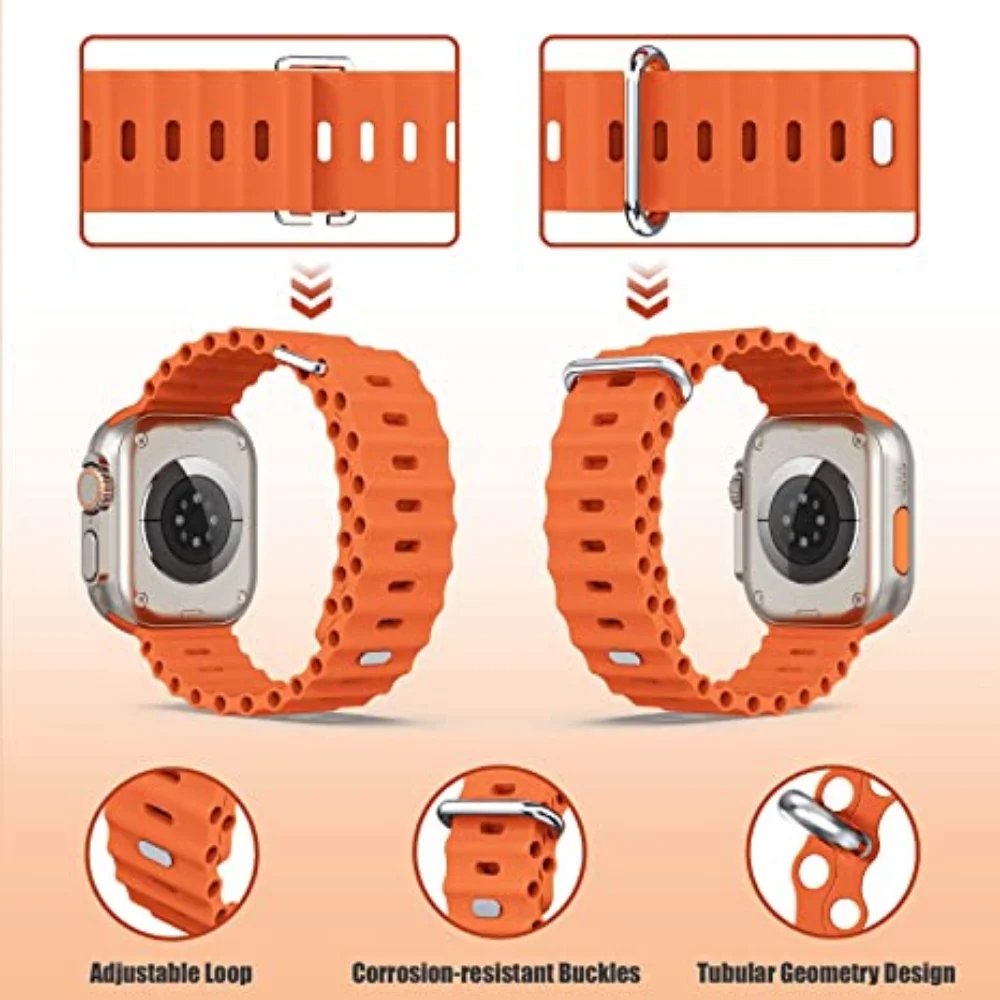 Adjustable Loop

Corrosion-resistant Buckles

Tubular Geometry Design