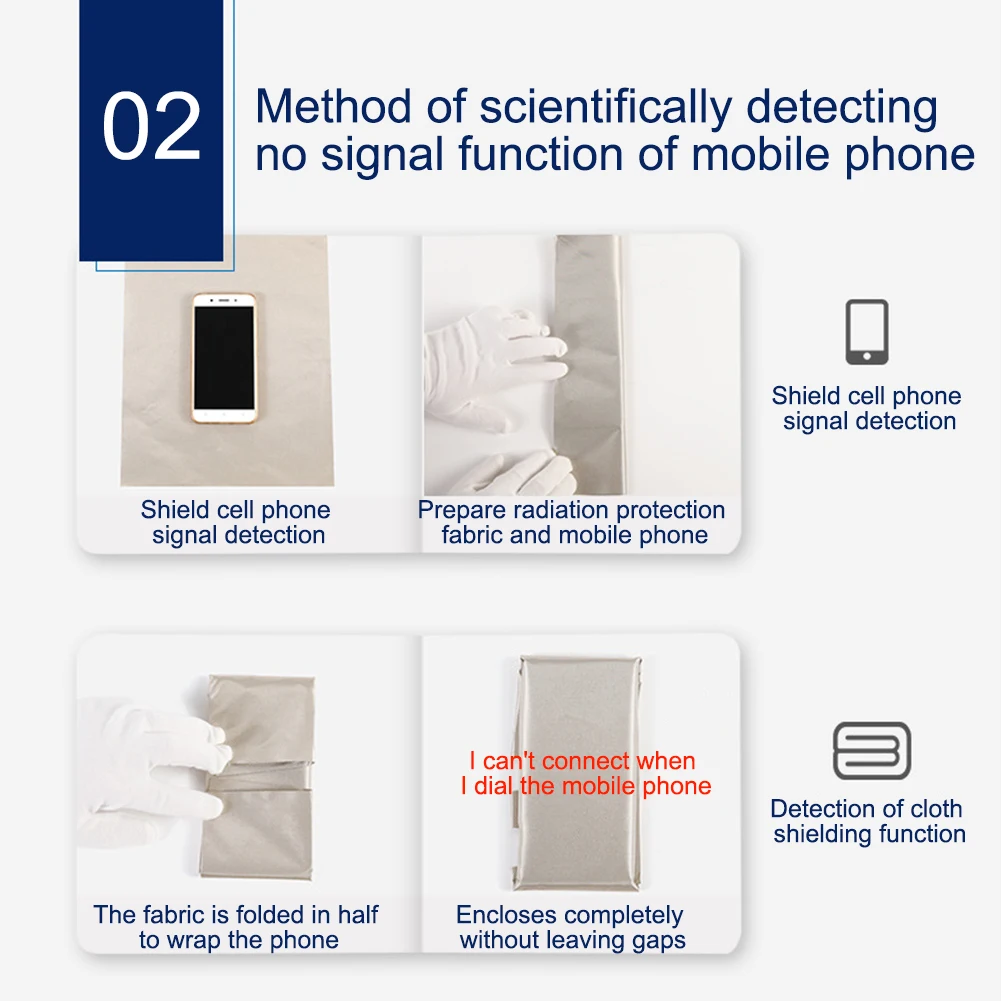 02

Method of scientifically detecting no signal function of mobile phone

Shield cell phone signal detection

Prepare radiation protection fabric and mobile phone

Shield cell phone signal detection

The fabric is folded in half to wrap the phone

I can't connect when I dial the mobile phone

Encloses completely without leaving gaps

Detection of cloth shielding function