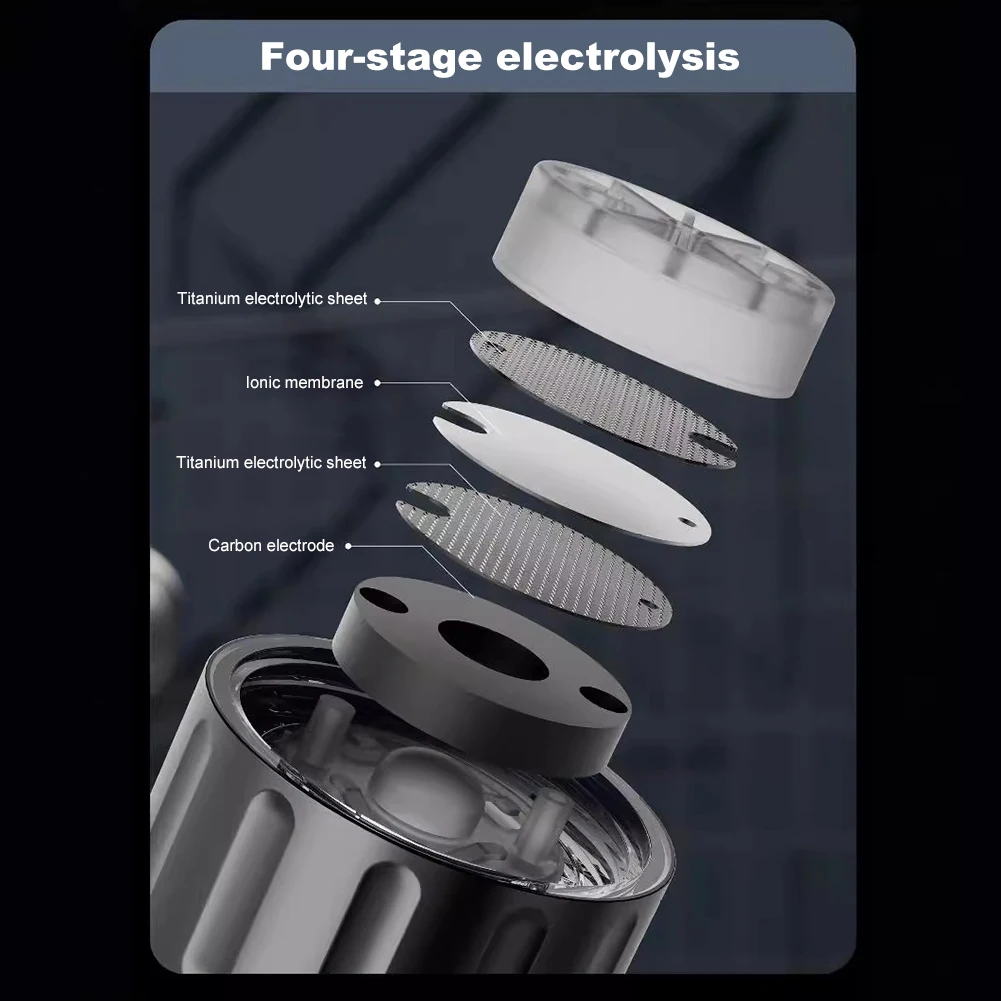 Four-stage electrolysis

Titanium electrolytic sheet

Ionic membrane

Titanium electrolytic sheet

Carbon electrode