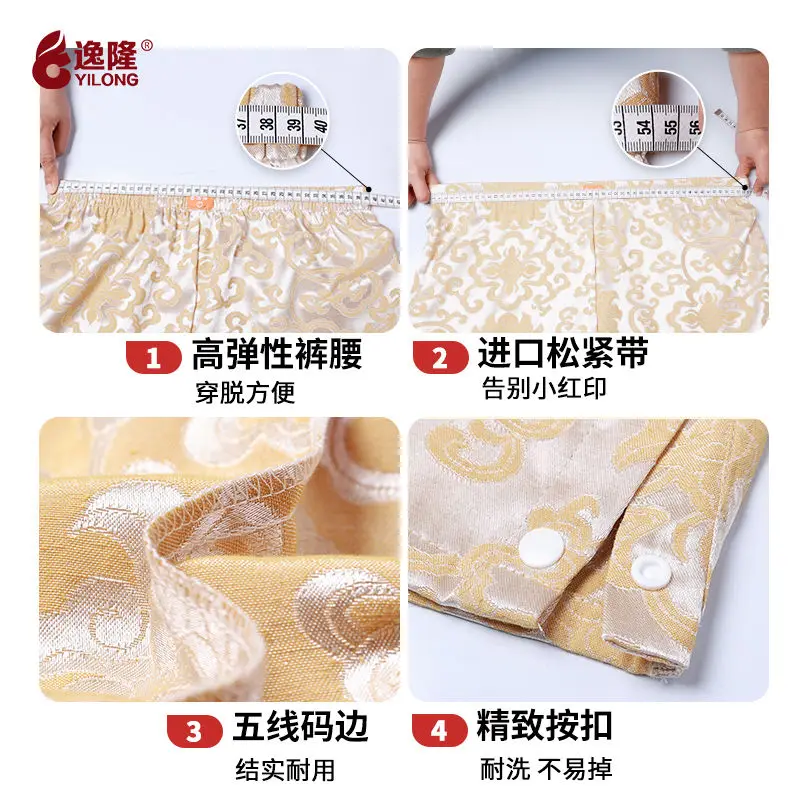 逸隆®
YILONG

37 38 39 40

53 54 55 56

1 高弹性裤腰
穿脱方便

2 进口松紧带
告别小红印

3 五线码边
结实耐用

4 精致按扣
耐洗 不易掉