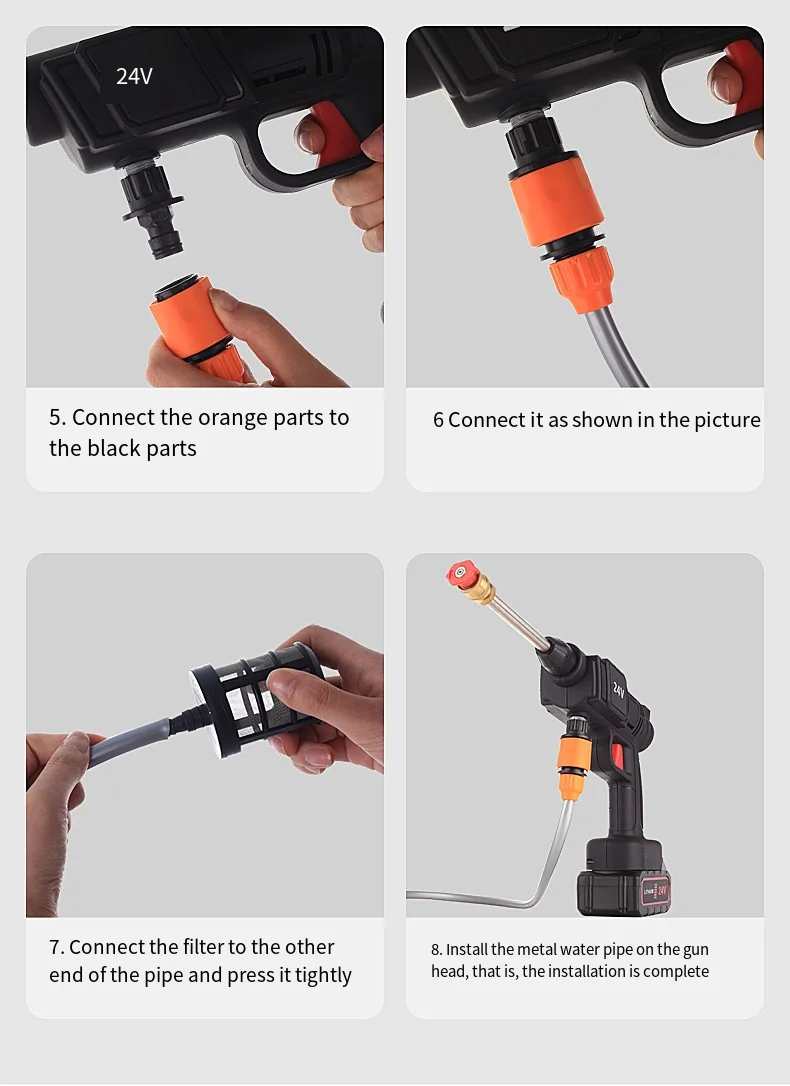 24V

5. Connect the orange parts to the black parts

6 Connect it as shown in the picture

7. Connect the filter to the other end of the pipe and press it tightly

24V

24V

8. Install the metal water pipe on the gun head, that is, the installation is complete