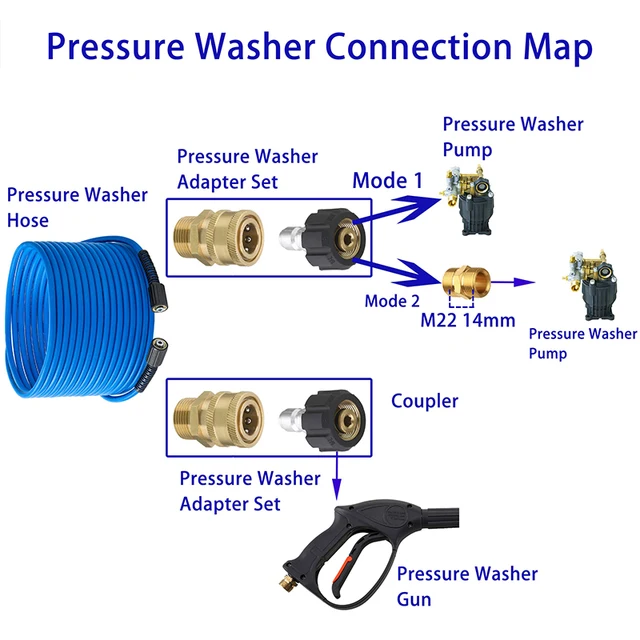 Pressure Washer Connection Map

Pressure Washer Hose

Pressure Washer Adapter Set

Mode 1

Pressure Washer Pump

Mode 2

M22 14mm

Pressure Washer Pump

Coupler

Pressure Washer Adapter Set

Pressure Washer Gun