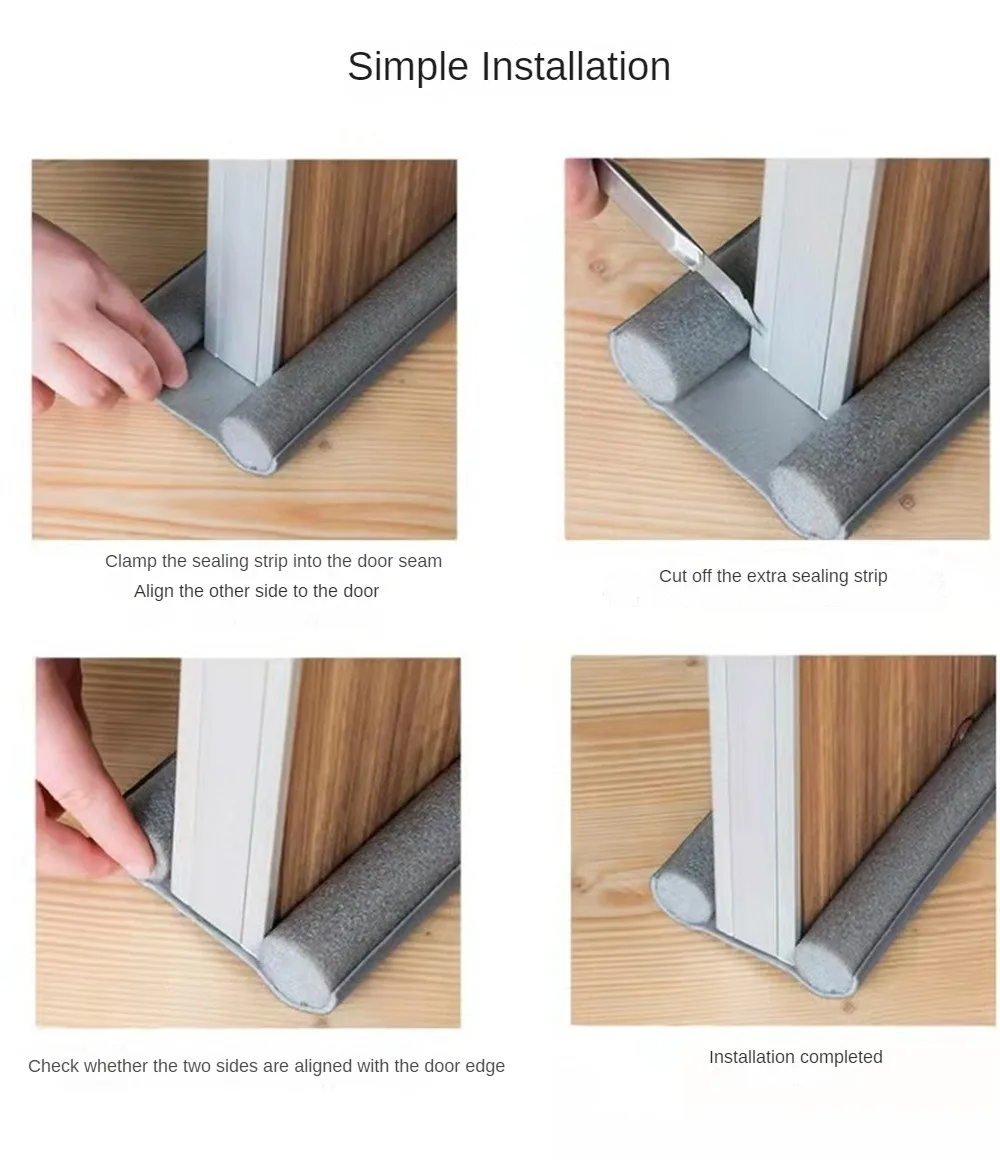 Simple Installation

Clamp the sealing strip into the door seam
Align the other side to the door

Cut off the extra sealing strip

Check whether the two sides are aligned with the door edge

Installation completed