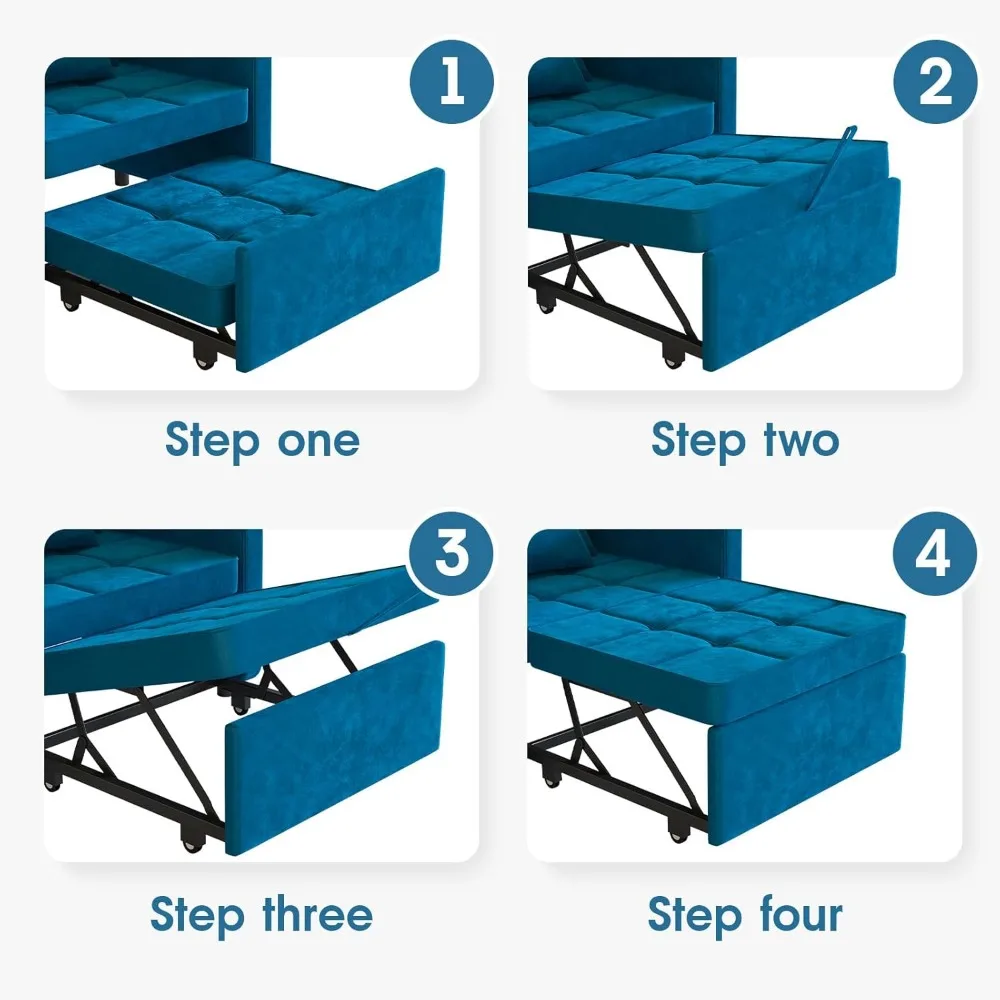 1

Step one

2

Step two

3

Step three

4

Step four