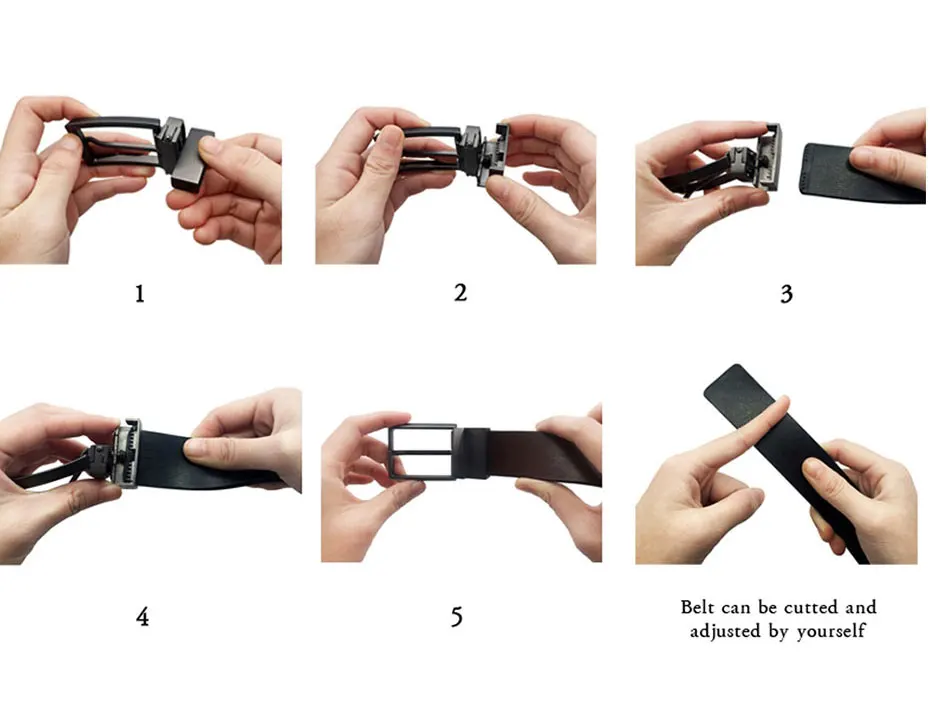 1

2

3

4

5

Belt can be cutted and adjusted by yourself