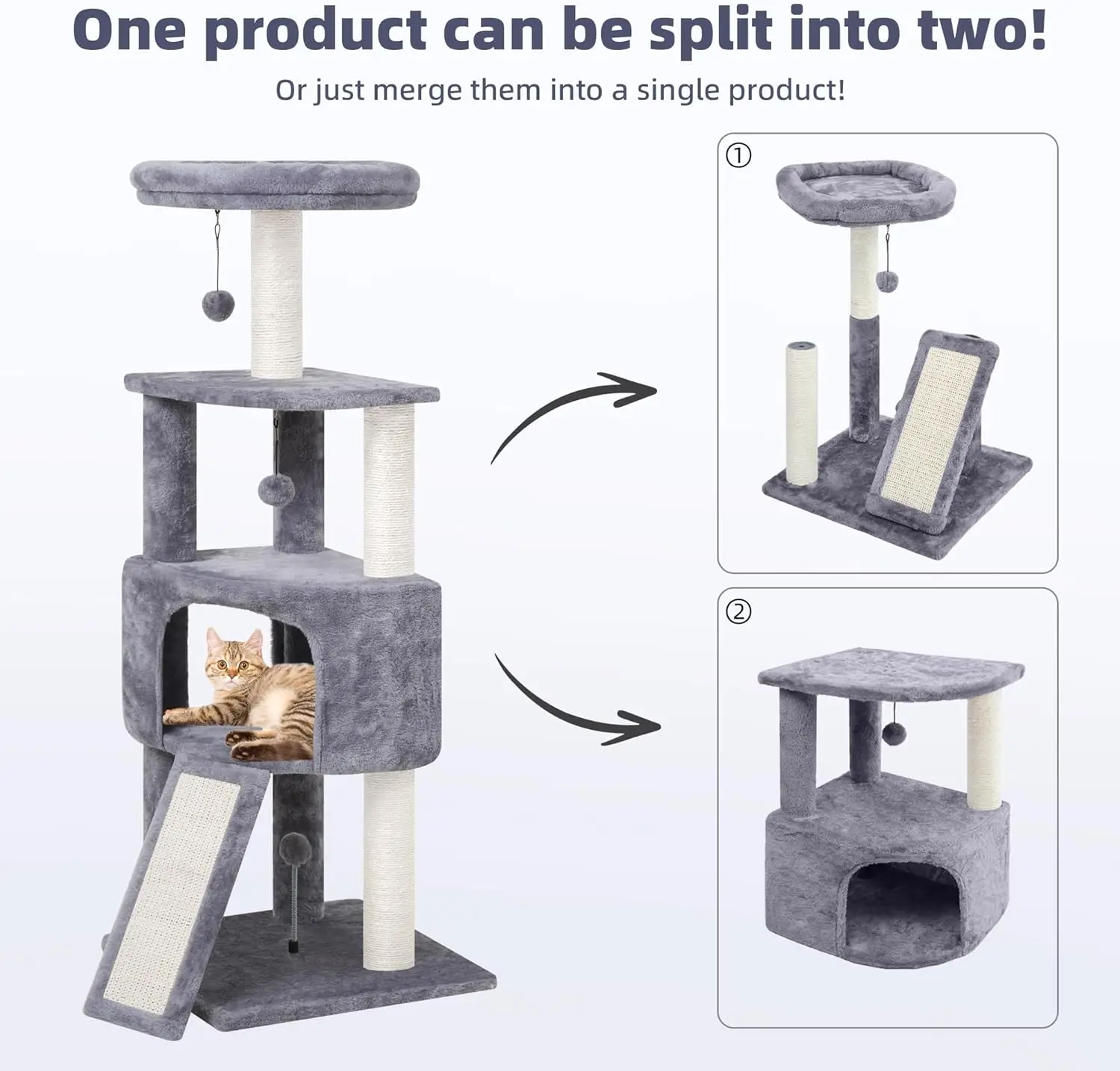 One product can be split into two!

Or just merge them into a single product!

①

②