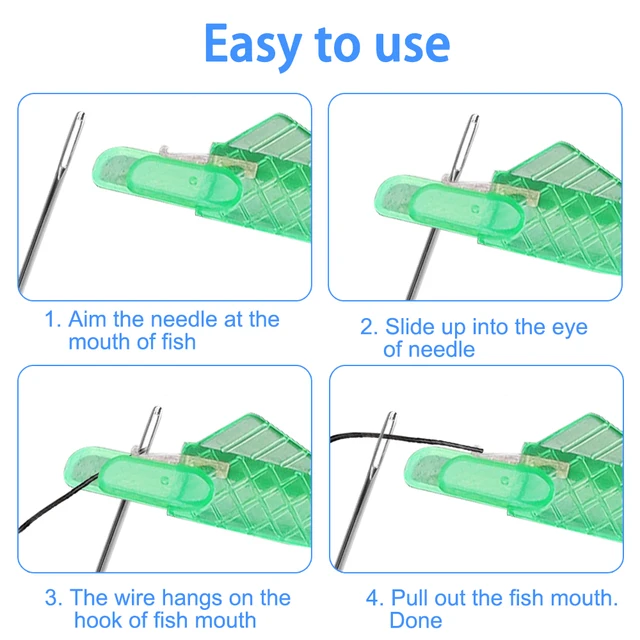 Easy to use

1. Aim the needle at the mouth of fish

2. Slide up into the eye of needle

3. The wire hangs on the hook of fish mouth

4. Pull out the fish mouth. Done