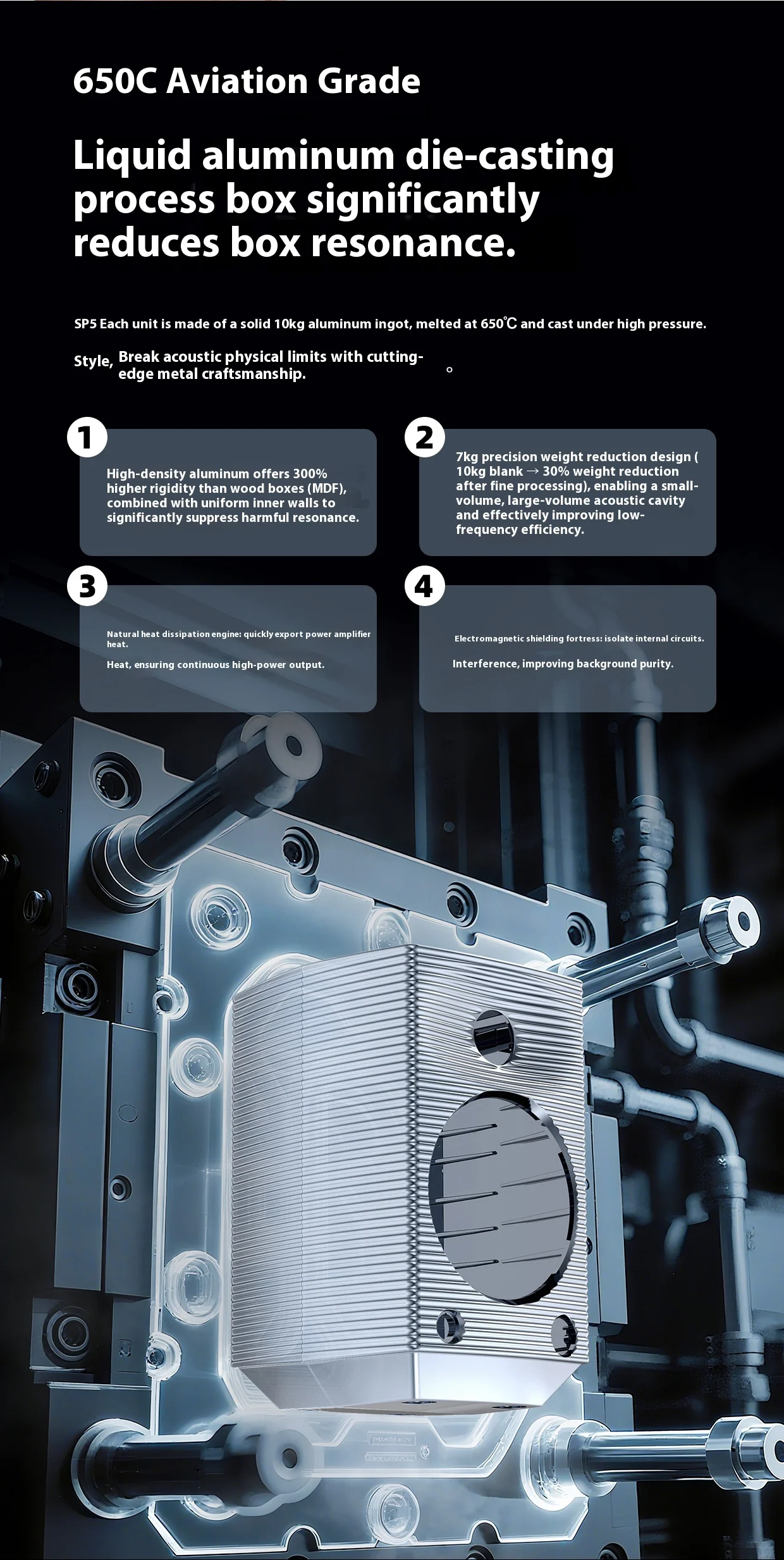 650C Aviation Grade

Liquid aluminum die-casting process box significantly reduces box resonance.

SP5 Each unit is made of a solid 10kg aluminum ingot, melted at 650℃ and cast under high pressure.

Style, Break acoustic physical limits with cutting-edge metal craftsmanship. 。

1

High-density aluminum offers 300% higher rigidity than wood boxes (MDF), combined with uniform inner walls to significantly suppress harmful resonance.

2

7kg precision weight reduction design ( 10kg blank → 30% weight reduction after fine processing), enabling a small-volume, large-volume acoustic cavity and effectively improving low-frequency efficiency.

3

Natural heat dissipation engine: quickly export power amplifier heat.

Heat, ensuring continuous high-power output.

4

Electromagnetic shielding fortress: isolate internal circuits.

Interference, improving background purity.