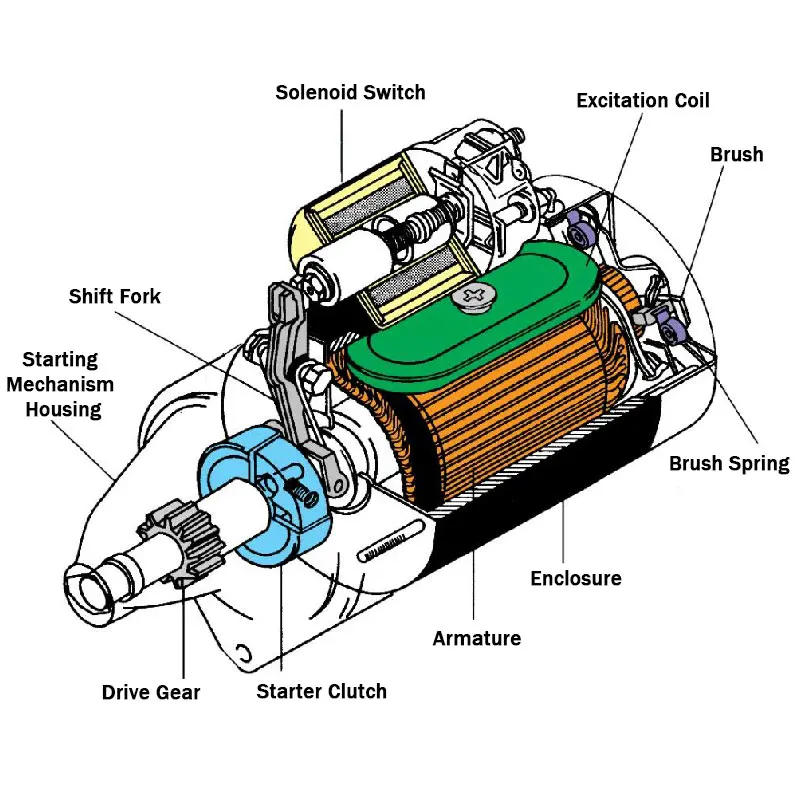 Solenoid Switch
Excitation Coil
Brush
Shift Fork
Starting Mechanism Housing
Brush Spring
Enclosure
Armature
Drive Gear
Starter Clutch