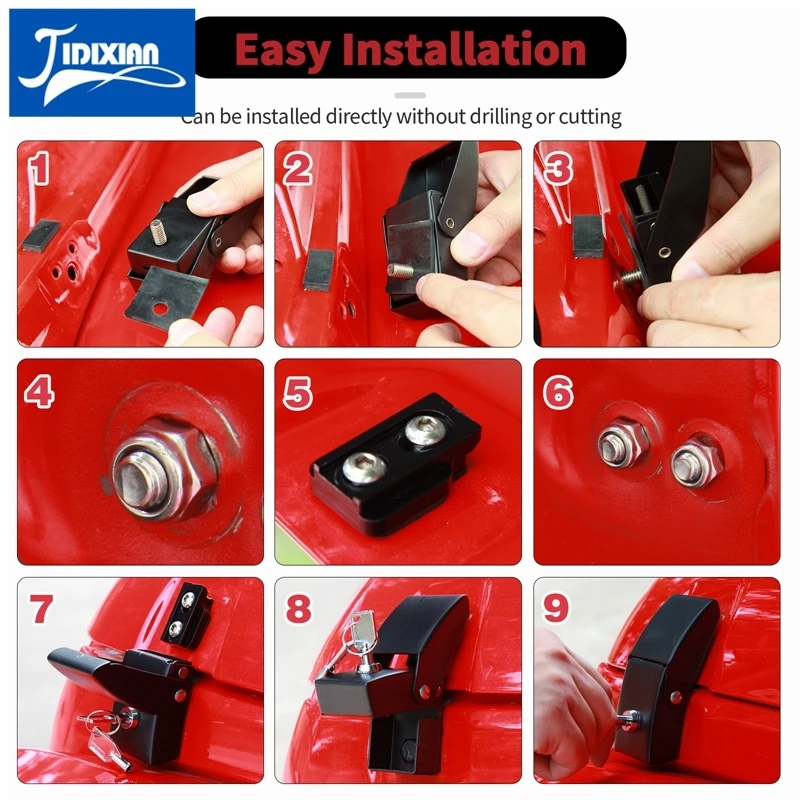 JIDIXIAN

Easy Installation

Can be installed directly without drilling or cutting

1

2

3

4

5

6

7

8

9