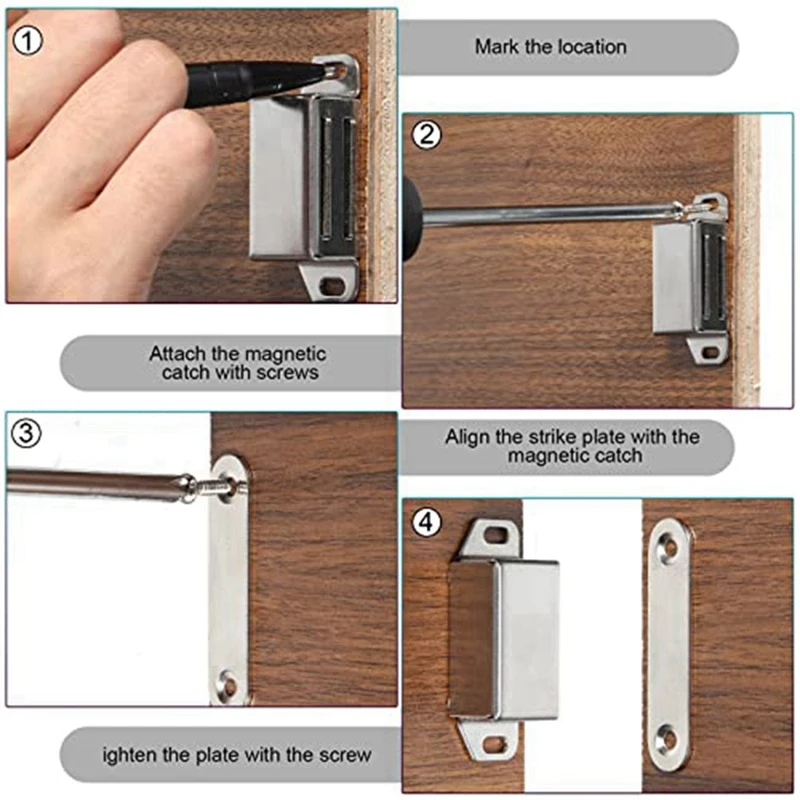 1

Mark the location

2

Attach the magnetic catch with screws

3

Align the strike plate with the magnetic catch

4

ighten the plate with the screw