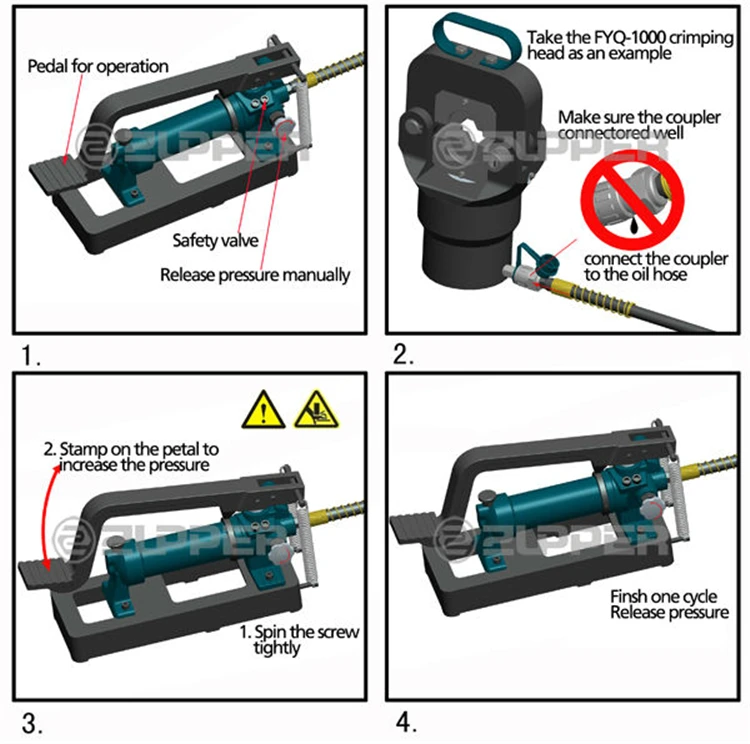 Pedal for operation

ZUPPER

Safety valve

Release pressure manually

1.

Take the FYQ-1000 crimping head as an example

Make sure the coupler connectored well

ZUPPER

connect the coupler to the oil hose

2.

2. Stamp on the petal to increase the pressure

ZUPPER

1. Spin the screw tightly

3.

ZUPPER

Finsh one cycle Release pressure

4.